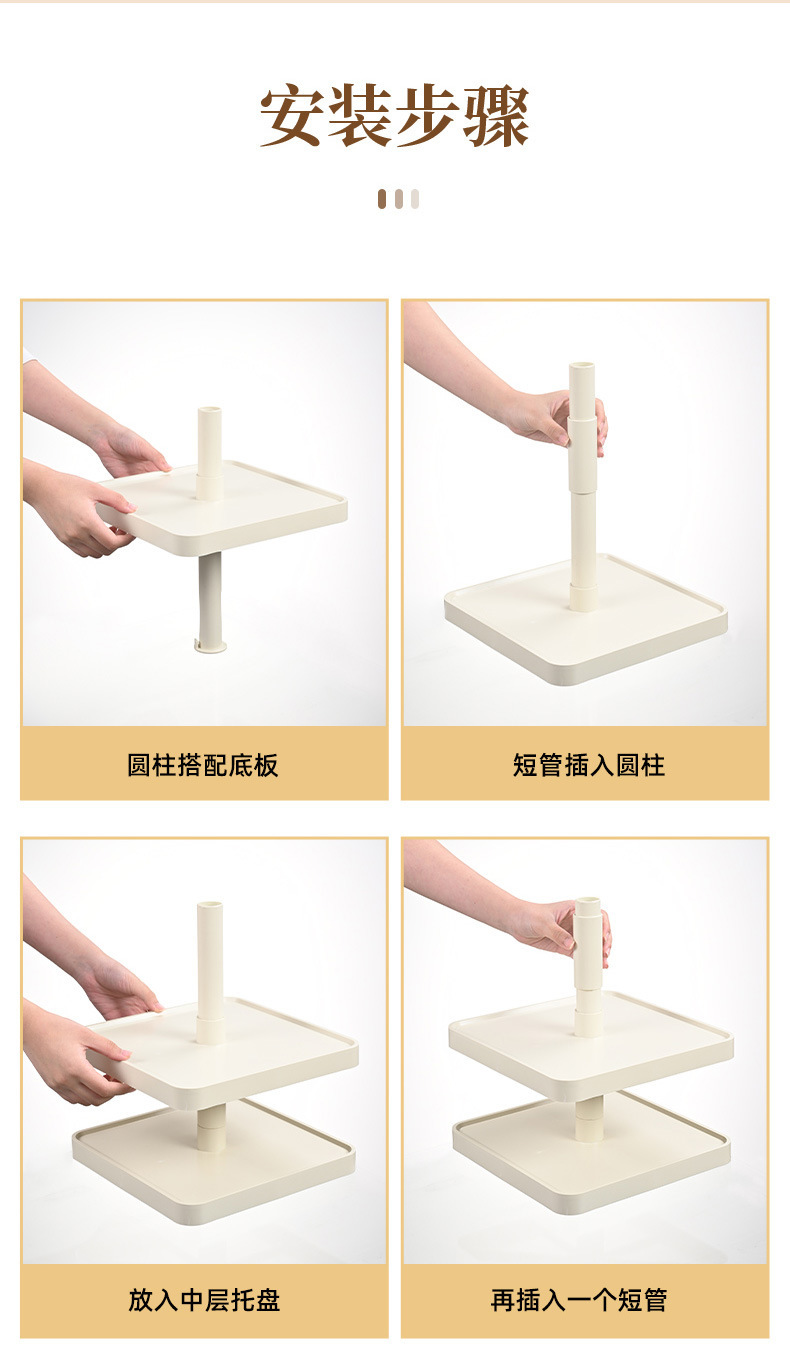 安装步骤

圆柱搭配底板

短管插入圆柱

放入中层托盘

再插入一个短管