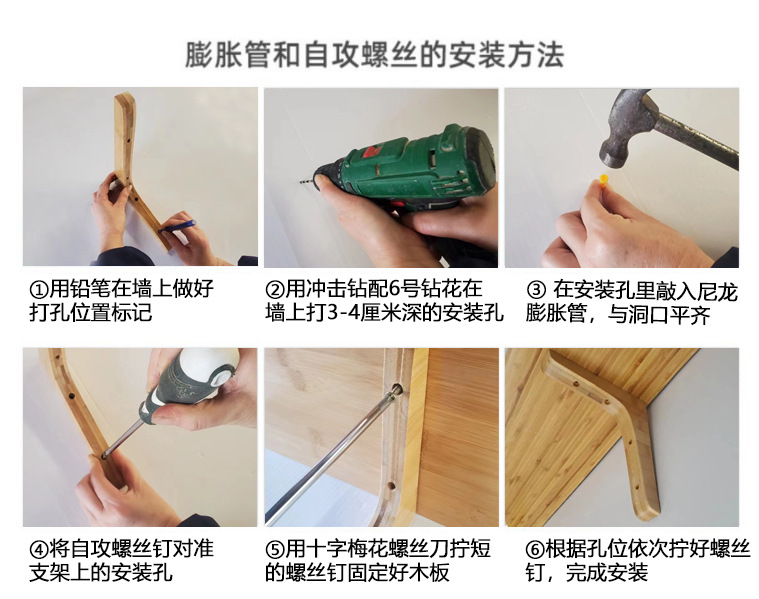 膨胀管和自攻螺丝的安装方法

①用铅笔在墙上做好打孔位置标记

②用冲击钻配6号钻花在墙上打3-4厘米深的安装孔

③ 在安装孔里敲入尼龙膨胀管，与洞口平齐

④将自攻螺丝钉对准支架上的安装孔

⑤用十字梅花螺丝刀拧短的螺丝钉固定好木板

⑥根据孔位依次拧好螺丝钉，完成安装