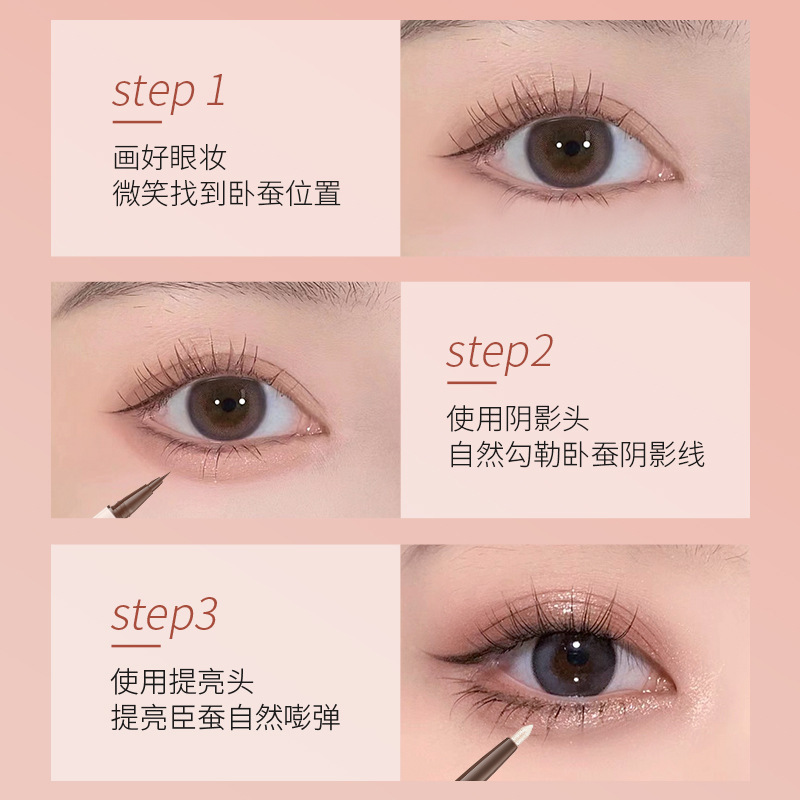 step 1
画好眼妆
微笑找到卧蚕位置

step2
使用阴影头
自然勾勒卧蚕阴影线

step3
使用提亮头
提亮臣蚕自然嘭弹