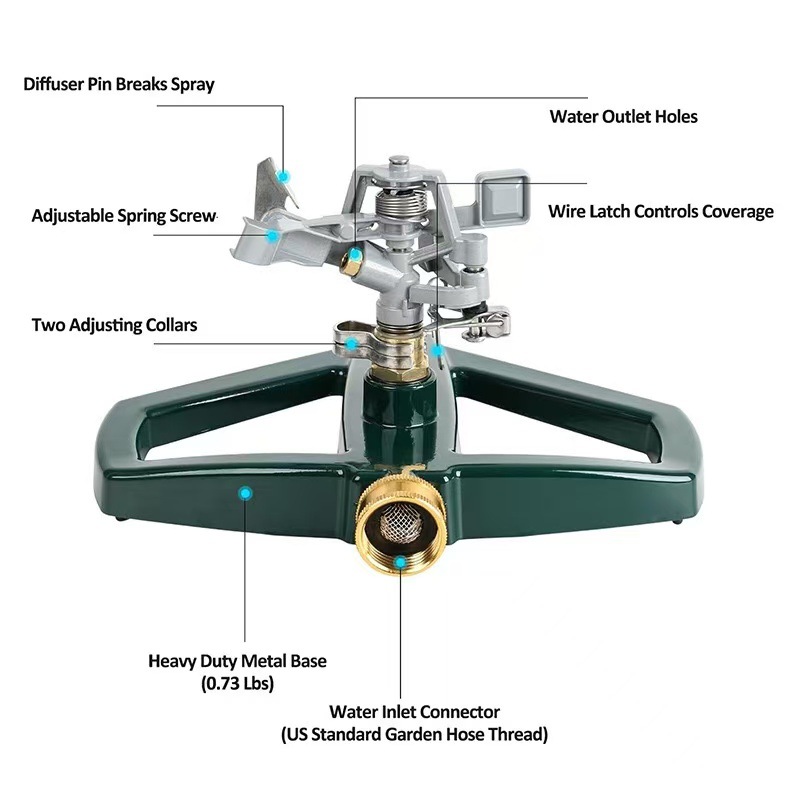 Diffuser Pin Breaks Spray

Water Outlet Holes

Adjustable Spring Screw

Wire Latch Controls Coverage

Two Adjusting Collars

Heavy Duty Metal Base
(0.73 Lbs)

Water Inlet Connector
(US Standard Garden Hose Thread)