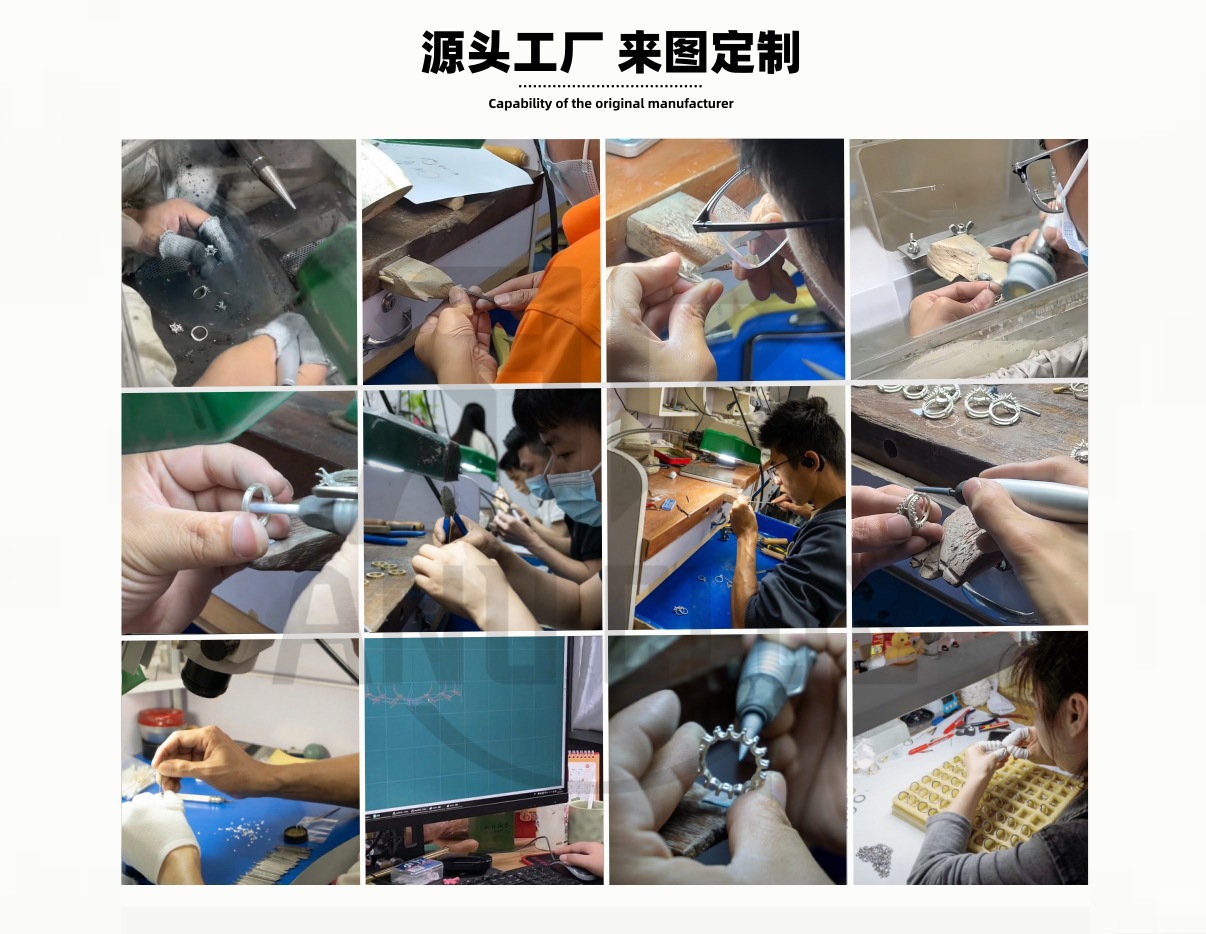 源头工厂 来图定制

Capability of the original manufacturer