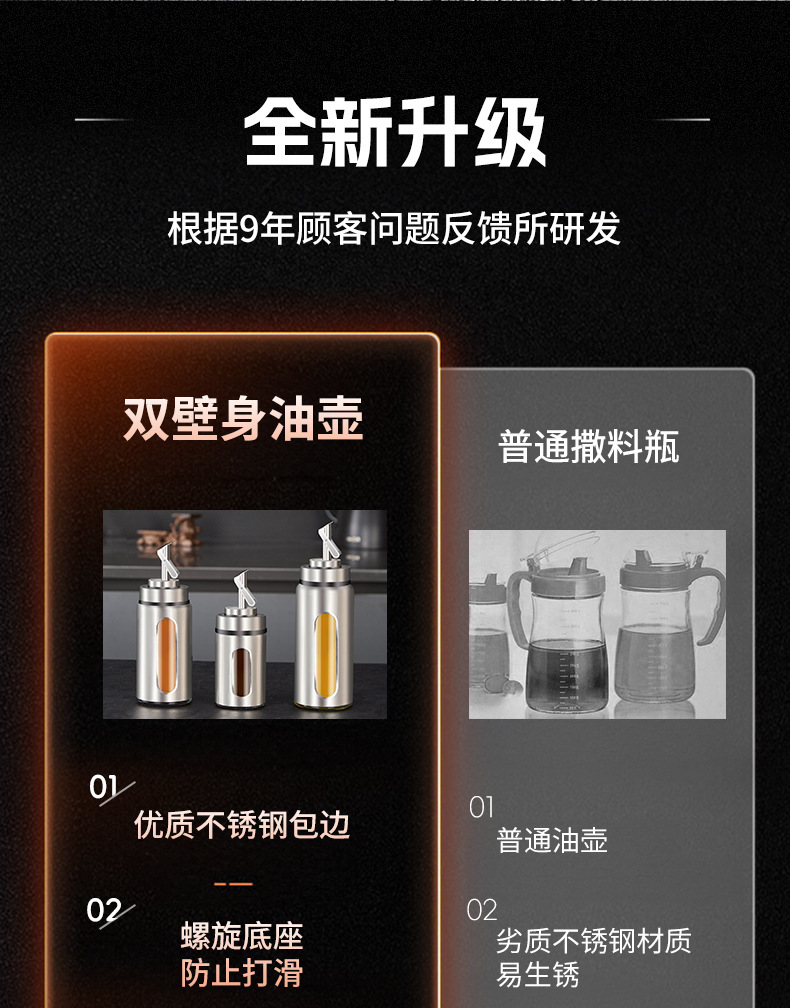 全新升级

根据9年顾客问题反馈所研发

双壁身油壶

01
优质不锈钢包边

02
螺旋底座
防止打滑

普通撒料瓶

01
普通油壶

02
劣质不锈钢材质
易生锈