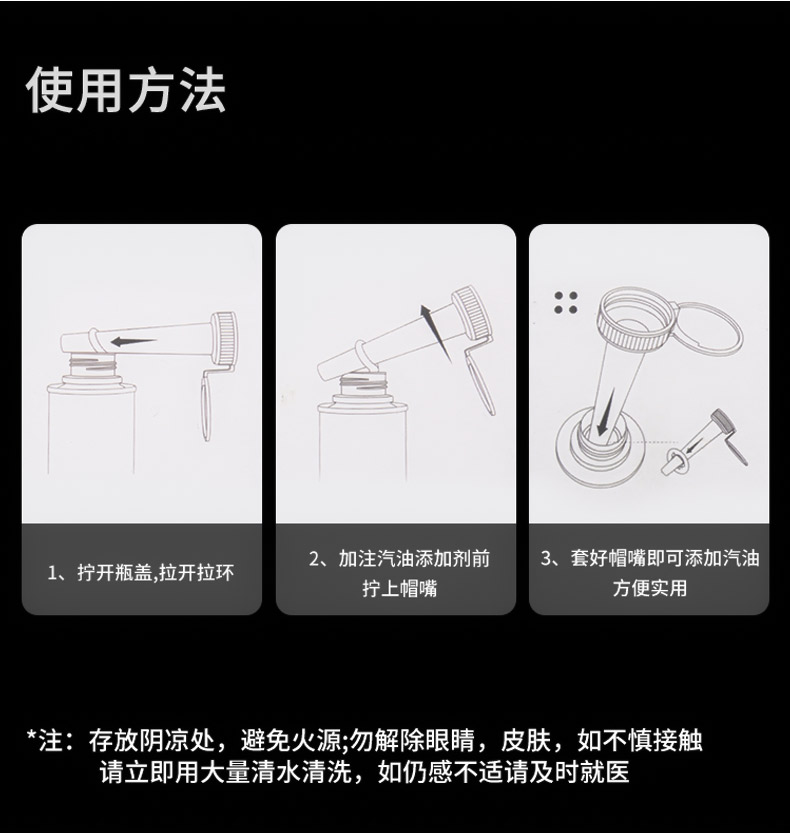 使用方法

1、拧开瓶盖,拉开拉环

2、加注汽油添加剂前拧上帽嘴

3、套好帽嘴即可添加汽油方便实用

*注：存放阴凉处，避免火源;勿解除眼睛，皮肤，如不慎接触请立即用大量清水清洗，如仍感不适请及时就医