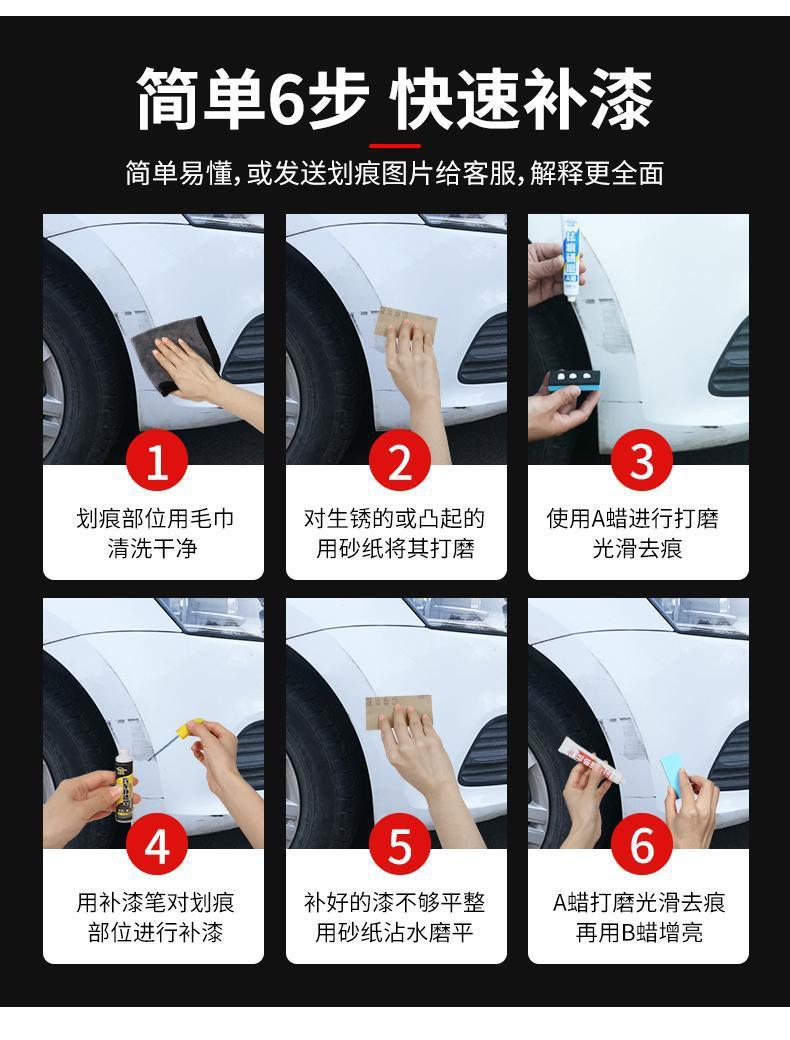 简单6步 快速补漆

简单易懂，或发送划痕图片给客服，解释更全面

1

划痕部位用毛巾清洗干净

2

对生锈的或凸起的用砂纸将其打磨

3

使用A蜡进行打磨光滑去痕

4

用补漆笔对划痕部位进行补漆

5

补好的漆不够平整用砂纸沾水磨平

6

A蜡打磨光滑去痕再用B蜡增亮