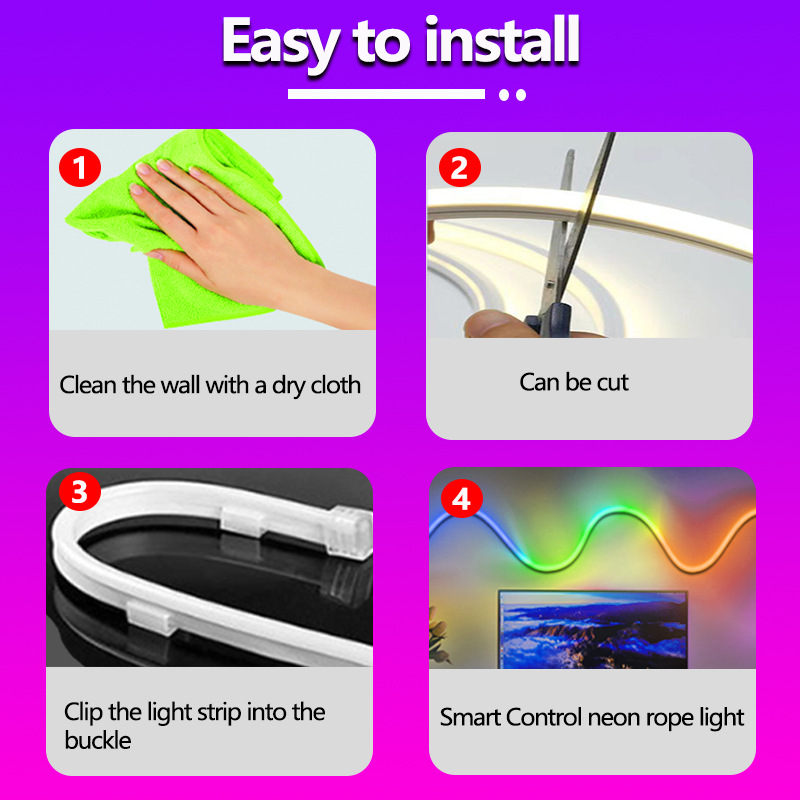 Easy to install

1

Clean the wall with a dry cloth

2

Can be cut

3

Clip the light strip into the buckle

4

Smart Control neon rope light