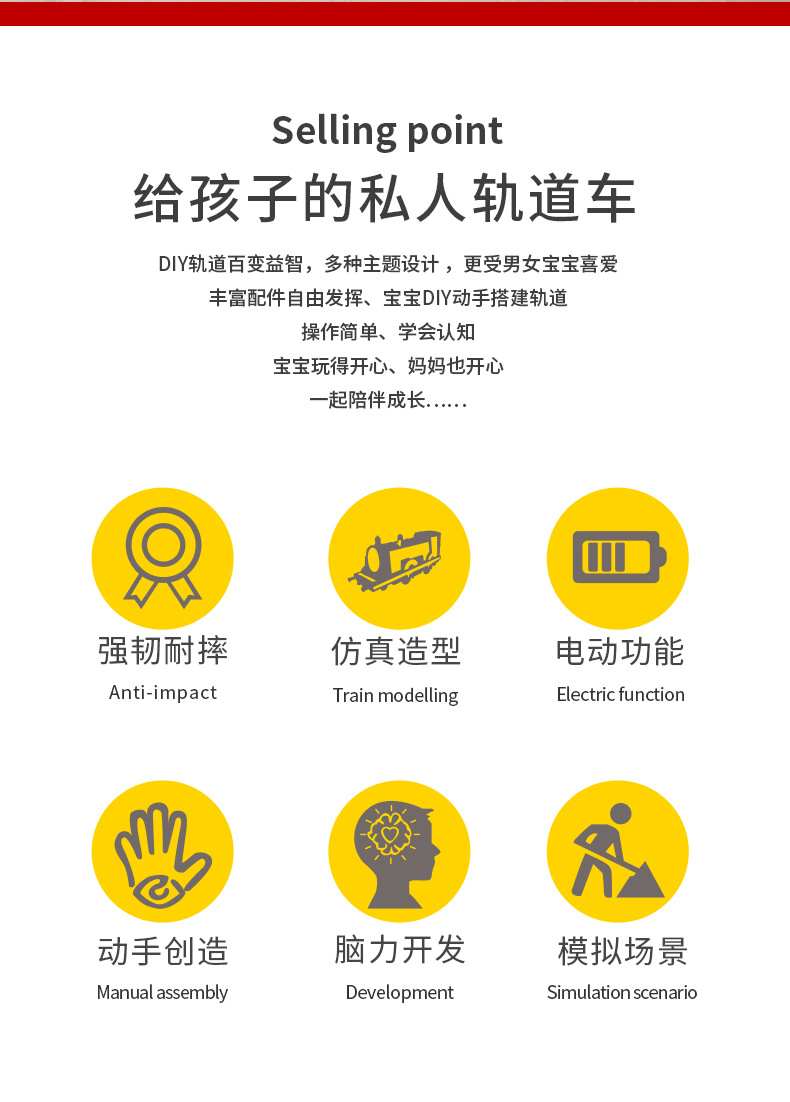 Selling point
给孩子的私人轨道车

DIY轨道百变益智，多种主题设计，更受男女宝宝喜爱
丰富配件自由发挥、宝宝DIY动手搭建轨道
操作简单、学会认知
宝宝玩得开心、妈妈也开心
一起陪伴成长……

强韧耐摔
Anti-impact

仿真造型
Train modelling

电动功能
Electric function

动手创造
Manual assembly

脑力开发
Development

模拟场景
Simulation scenario