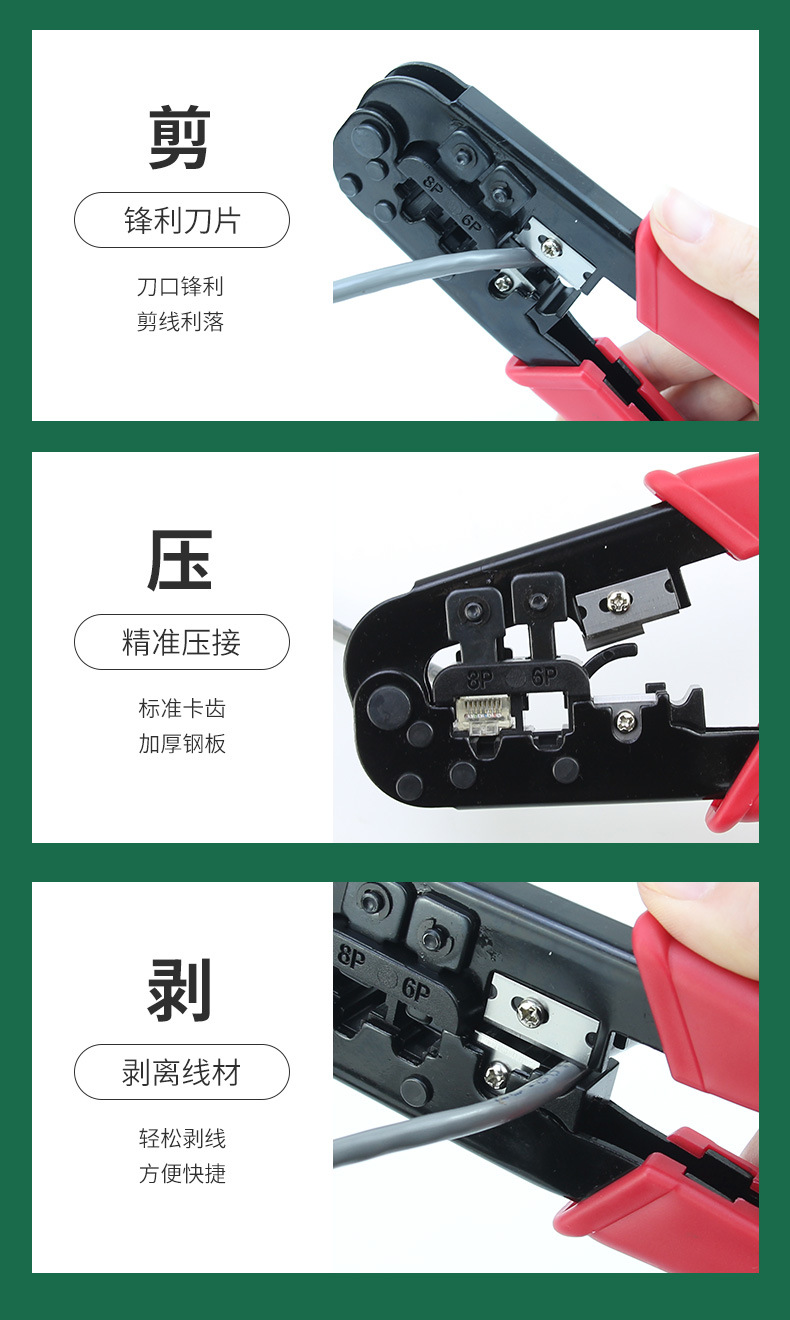 剪

锋利刀片

刀口锋利
剪线利落

8P 6P

压

精准压接

标准卡齿
加厚钢板

8P 6P

剥

剥离线材

轻松剥线
方便快捷

8P 6P