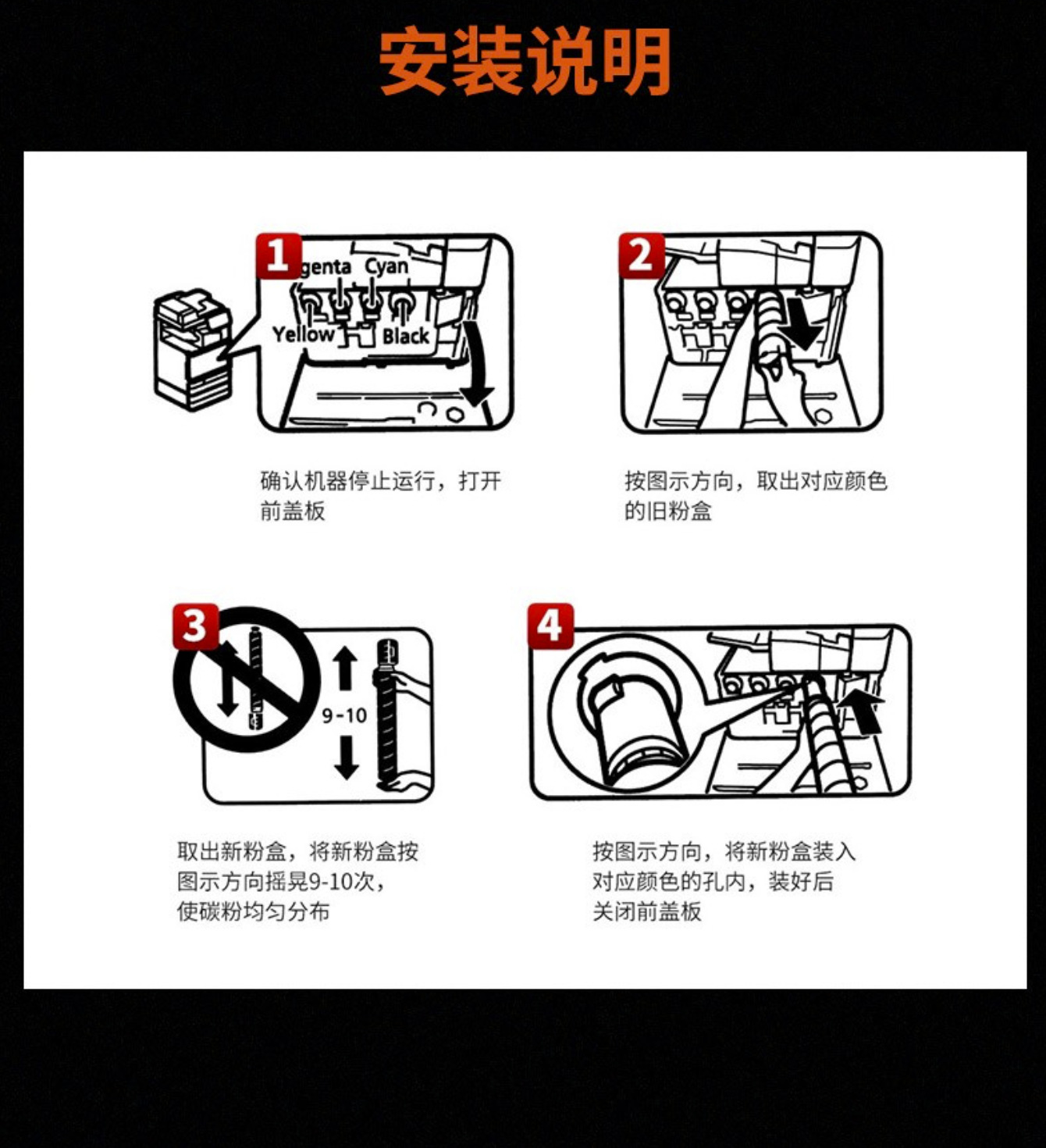 安装说明

1
genta Cyan
Yellow Black

确认机器停止运行，打开前盖板

2

按图示方向，取出对应颜色的旧粉盒

3
9-10

取出新粉盒，将新粉盒按图示方向摇晃9-10次，使碳粉均匀分布

4

按图示方向，将新粉盒装入对应颜色的孔内，装好后关闭前盖板