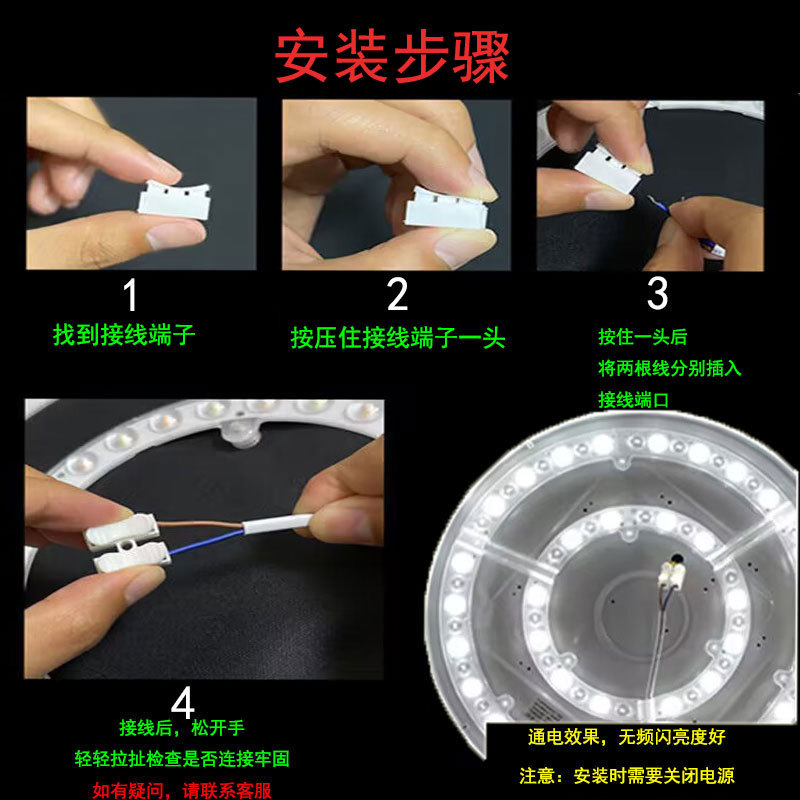 安装步骤

1
找到接线端子

2
按压住接线端子一头

3
按住一头后
将两根线分别插入
接线端口

4
接线后，松开手
轻轻拉扯检查是否连接牢固
如有疑问，请联系客服

通电效果，无频闪亮度好
注意：安装时需要关闭电源