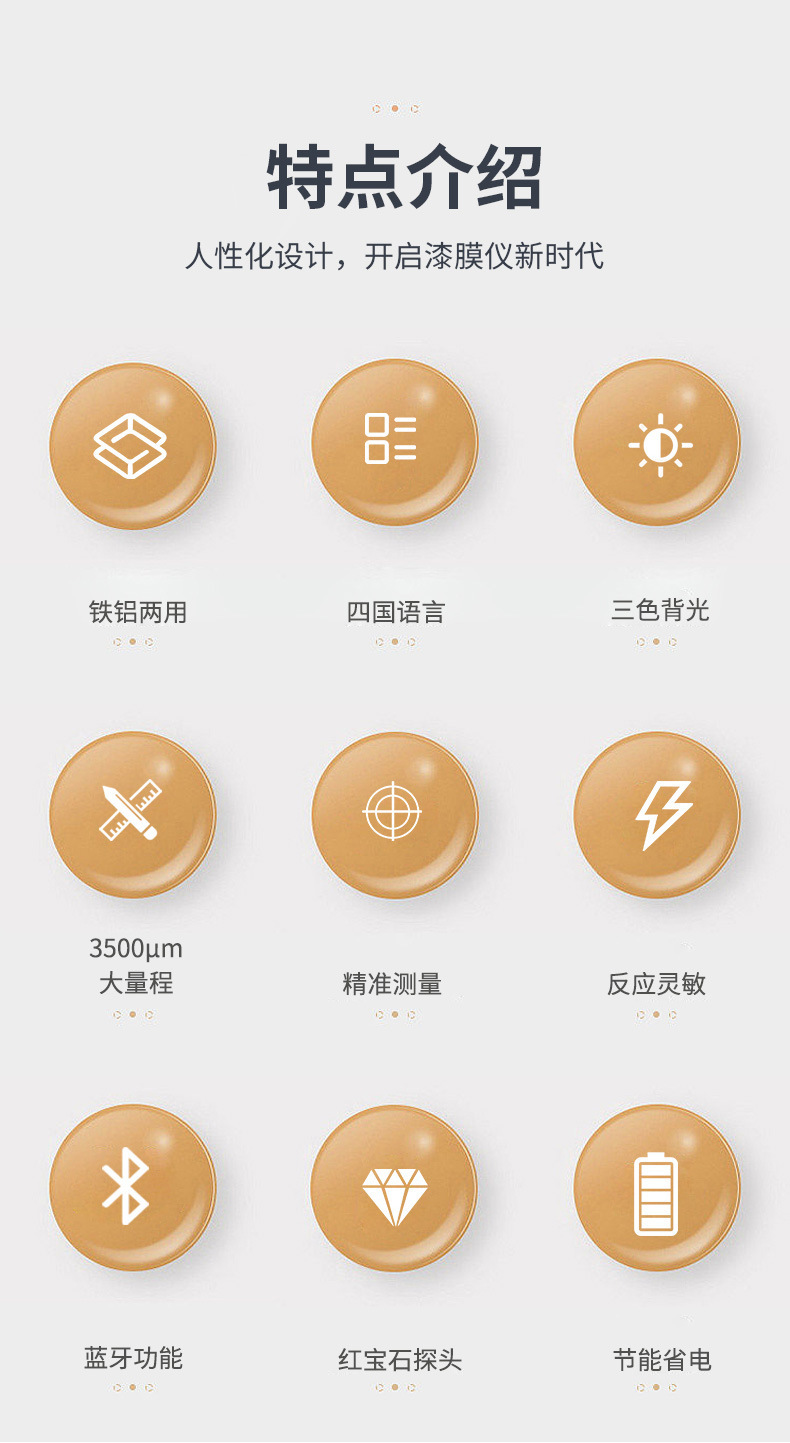 特点介绍

人性化设计，开启漆膜仪新时代

铁铝两用

四国语言

三色背光

3500μm
大量程

精准测量

反应灵敏

蓝牙功能

红宝石探头

节能省电