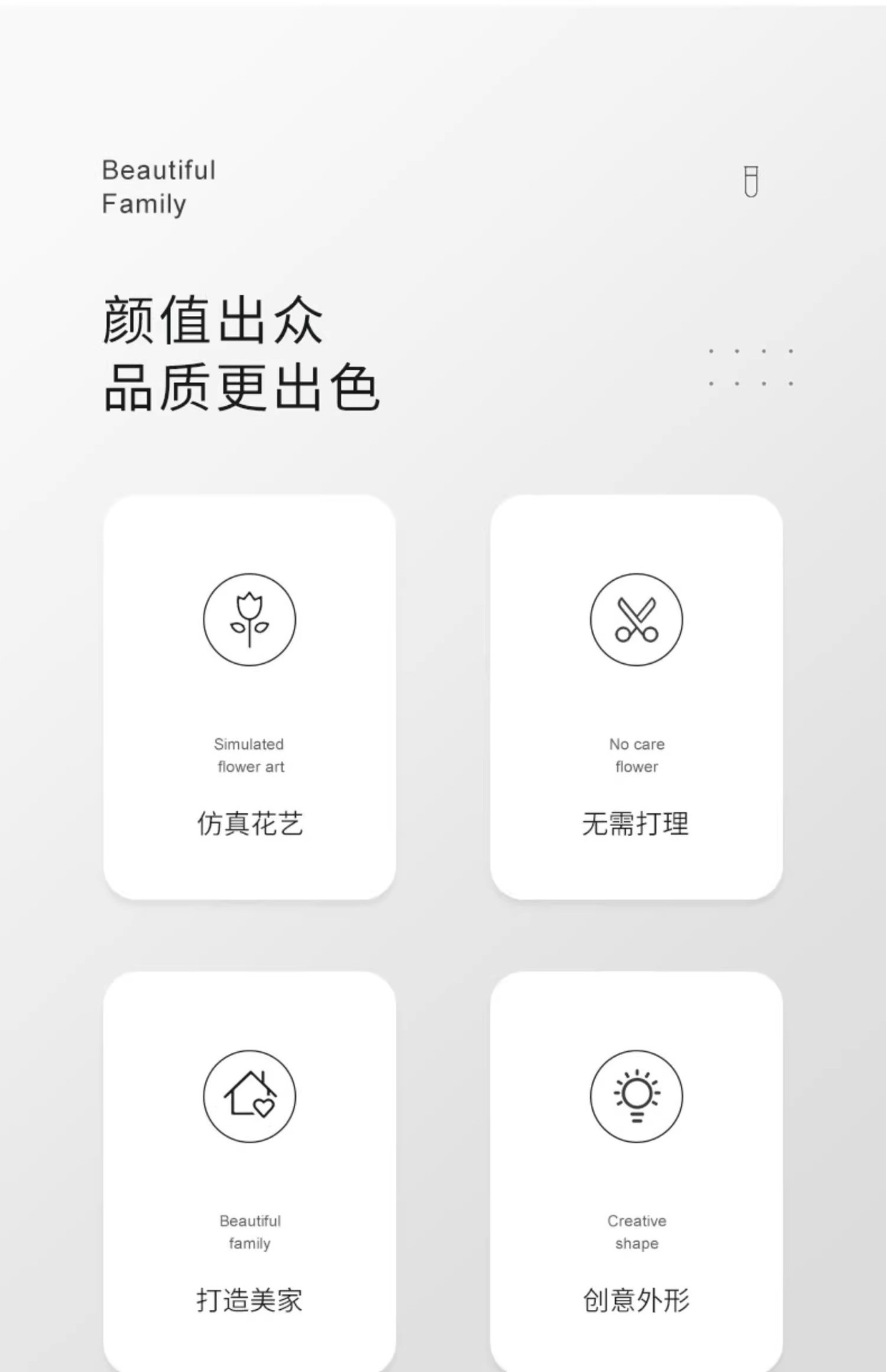 Beautiful
Family

颜值出众
品质更出色

Simulated
flower art

仿真花艺

No care
flower

无需打理

Beautiful
family

打造美家

Creative
shape

创意外形