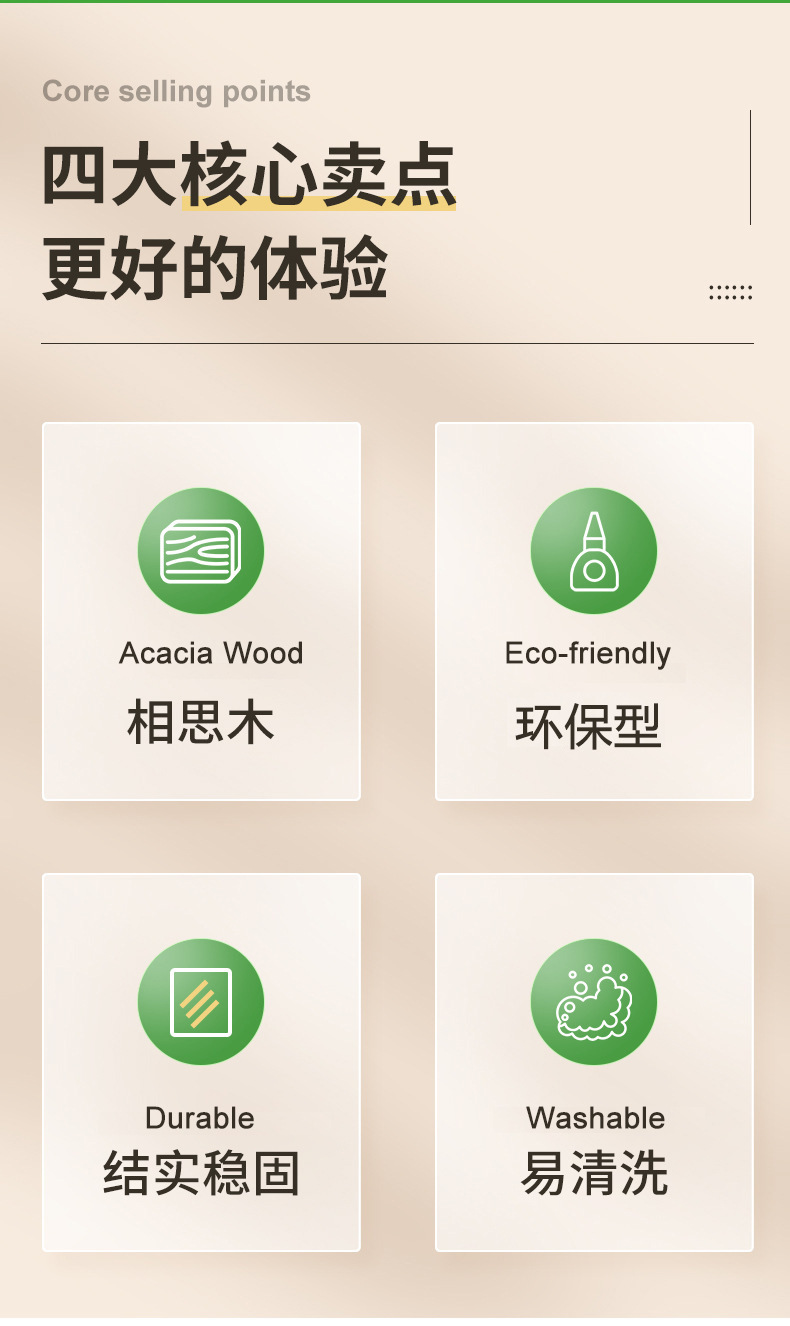 Core selling points

四大核心卖点
更好的体验

Acacia Wood
相思木

Eco-friendly
环保型

Durable
结实稳固

Washable
易清洗