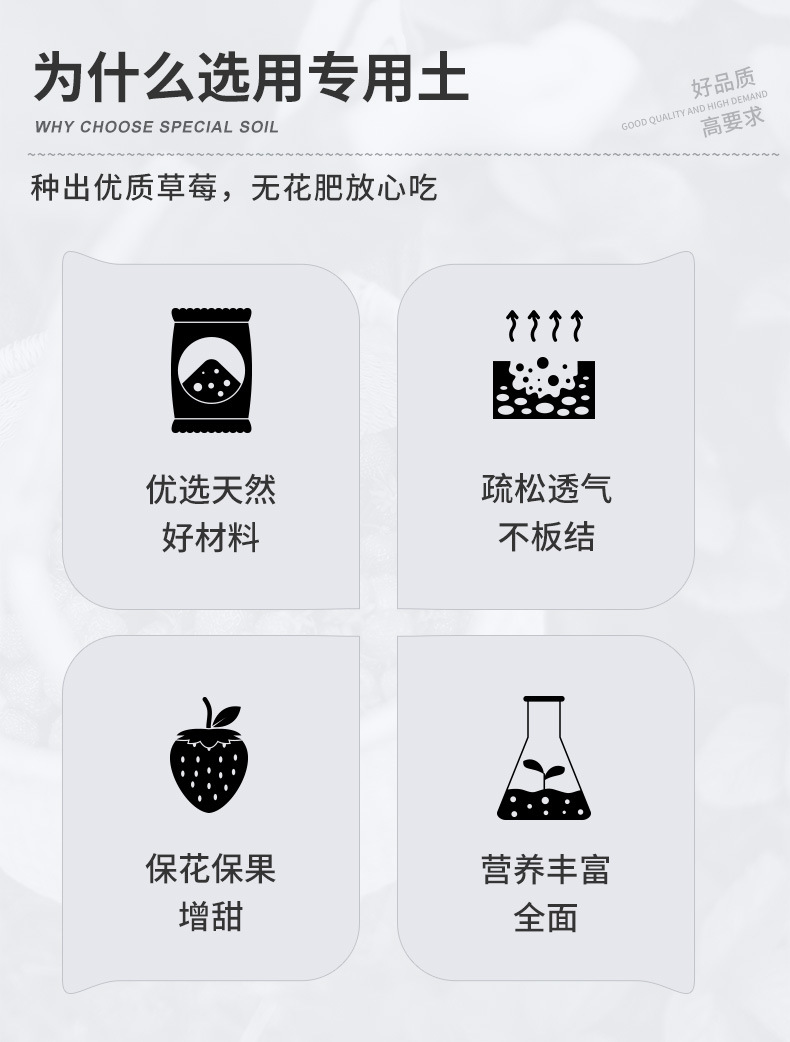 为什么选用专用土

WHY CHOOSE SPECIAL SOIL

好品质
GOOD QUALITY AND HIGH DEMAND
高要求

种出优质草莓，无花肥放心吃

优选天然
好材料

疏松透气
不板结

保花保果
增甜

营养丰富
全面