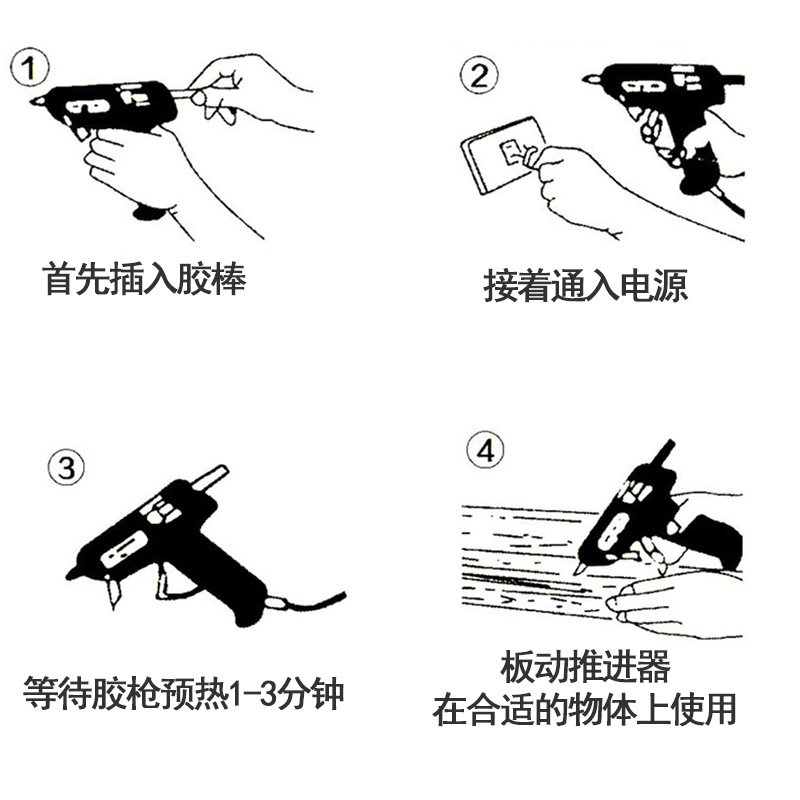 ①
首先插入胶棒

②
接着通入电源

③
等待胶枪预热1-3分钟

④
板动推进器
在合适的物体上使用