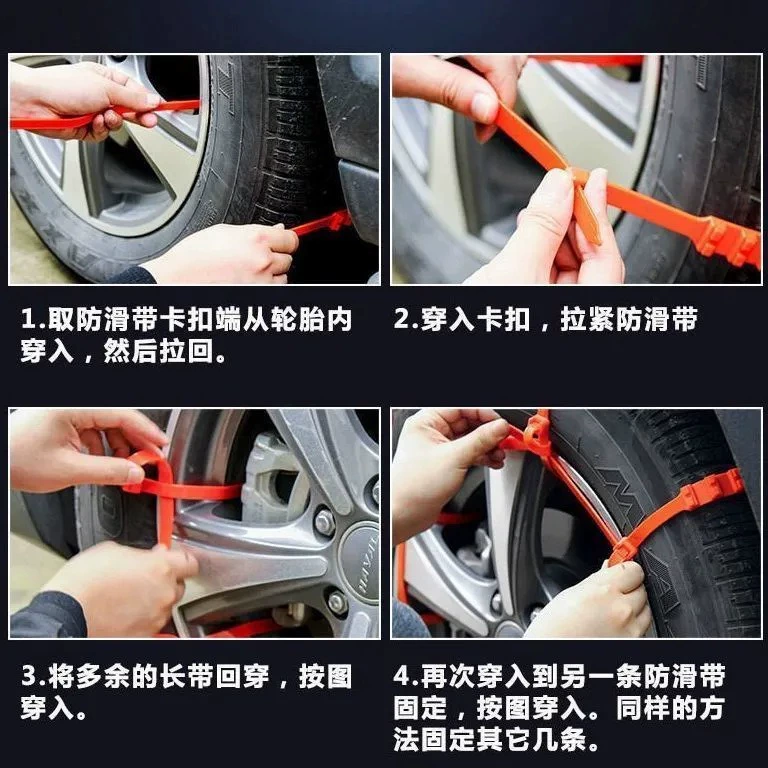 1.取防滑带卡扣端从轮胎内穿入，然后拉回。

2.穿入卡扣，拉紧防滑带

3.将多余的长带回穿，按图穿入。

4.再次穿入到另一条防滑带固定，按图穿入。同样的方法固定其它几条。