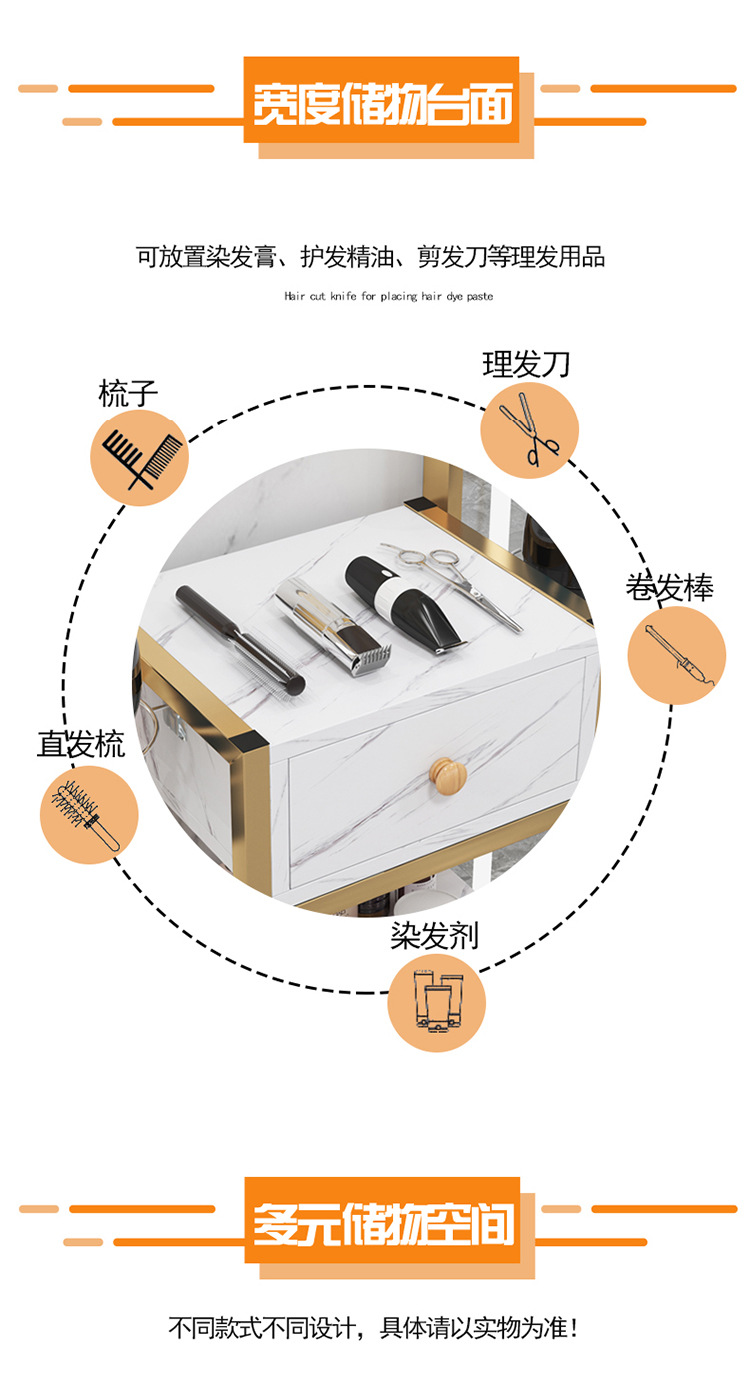 宽度储物台面

可放置染发膏、护发精油、剪发刀等理发用品

Hair cut knife for placing hair dye paste

梳子

理发刀

卷发棒

直发梳

染发剂

多元储物空间

不同款式不同设计，具体请以实物为准！