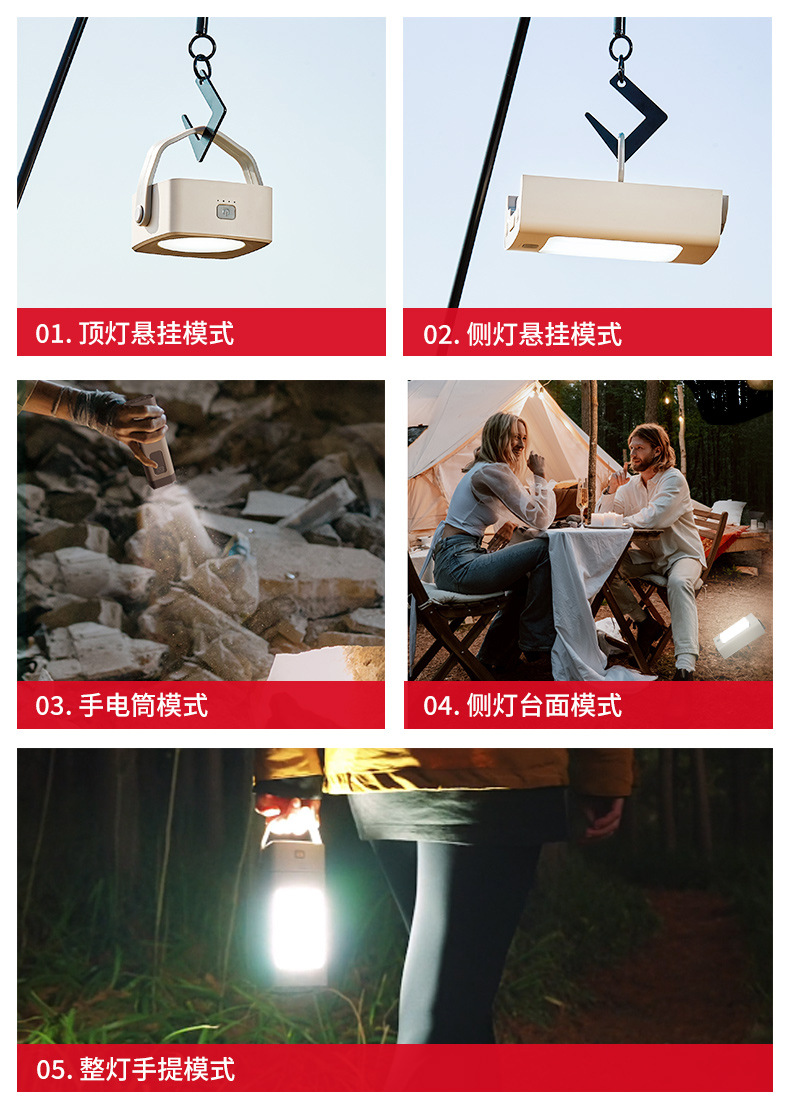 01. 顶灯悬挂模式

02. 侧灯悬挂模式

03. 手电筒模式

04. 侧灯台面模式

05. 整灯手提模式