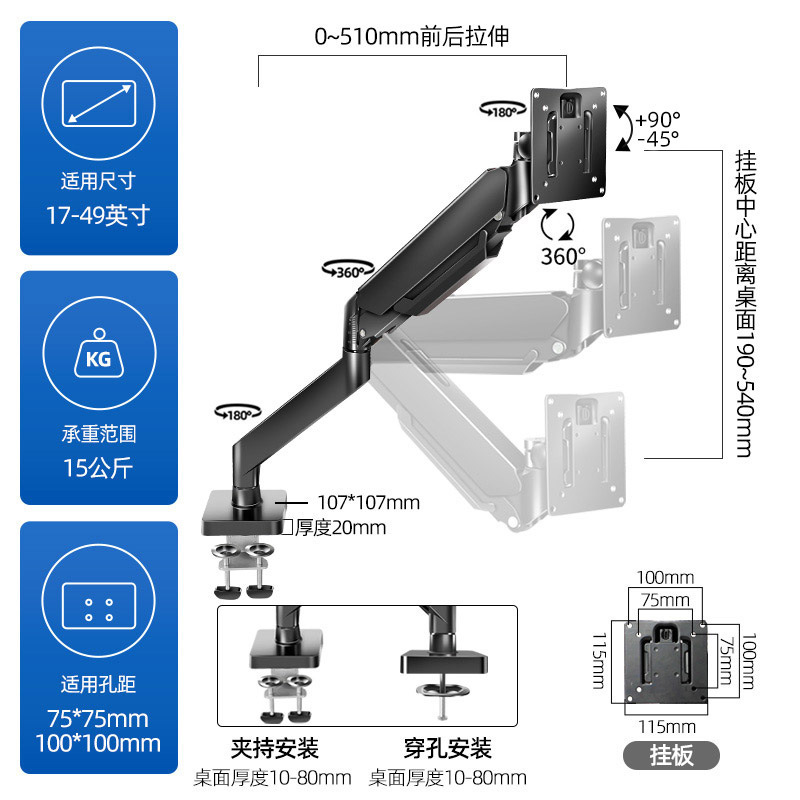 适用尺寸
17-49英寸

KG

承重范围
15公斤

适用孔距
75*75mm
100*100mm

0~510mm前后拉伸

180°
+90°
-45°
360°
360°
180°

挂板中心距离桌面190~540mm

107*107mm
厚度20mm

夹持安装
桌面厚度10-80mm

穿孔安装
桌面厚度10-80mm

100mm
75mm
115mm
75mm
100mm
115mm
挂板