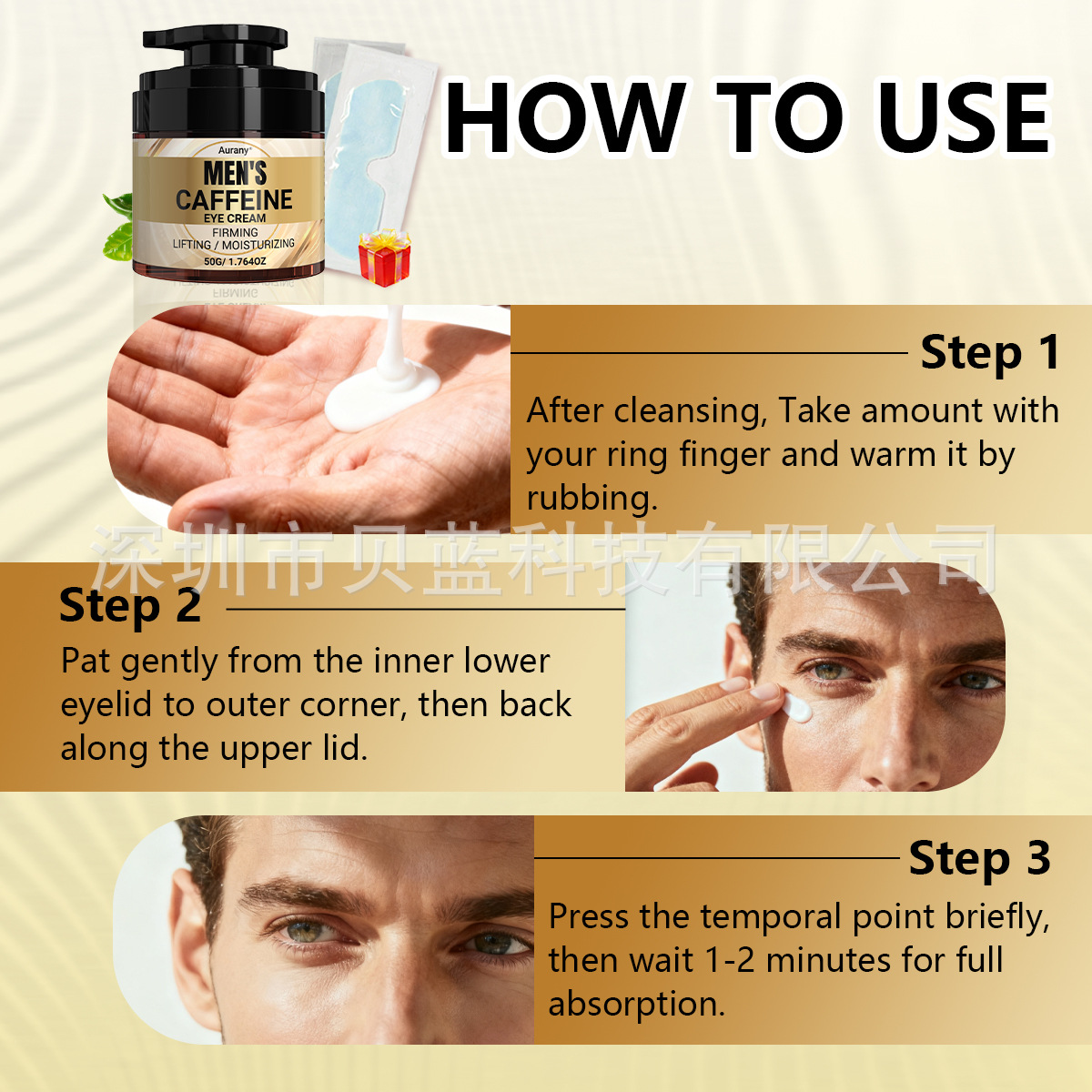 Aurany

MEN'S CAFFEINE

EYE CREAM

FIRMING

LIFTING / MOISTURIZING

50G/ 1.764OZ

HOW TO USE

Step 1

After cleansing, Take amount with your ring finger and warm it by rubbing.

深圳市贝蓝科技有限公司

Step 2

Pat gently from the inner lower eyelid to outer corner, then back along the upper lid.

Step 3

Press the temporal point briefly, then wait 1-2 minutes for full absorption.