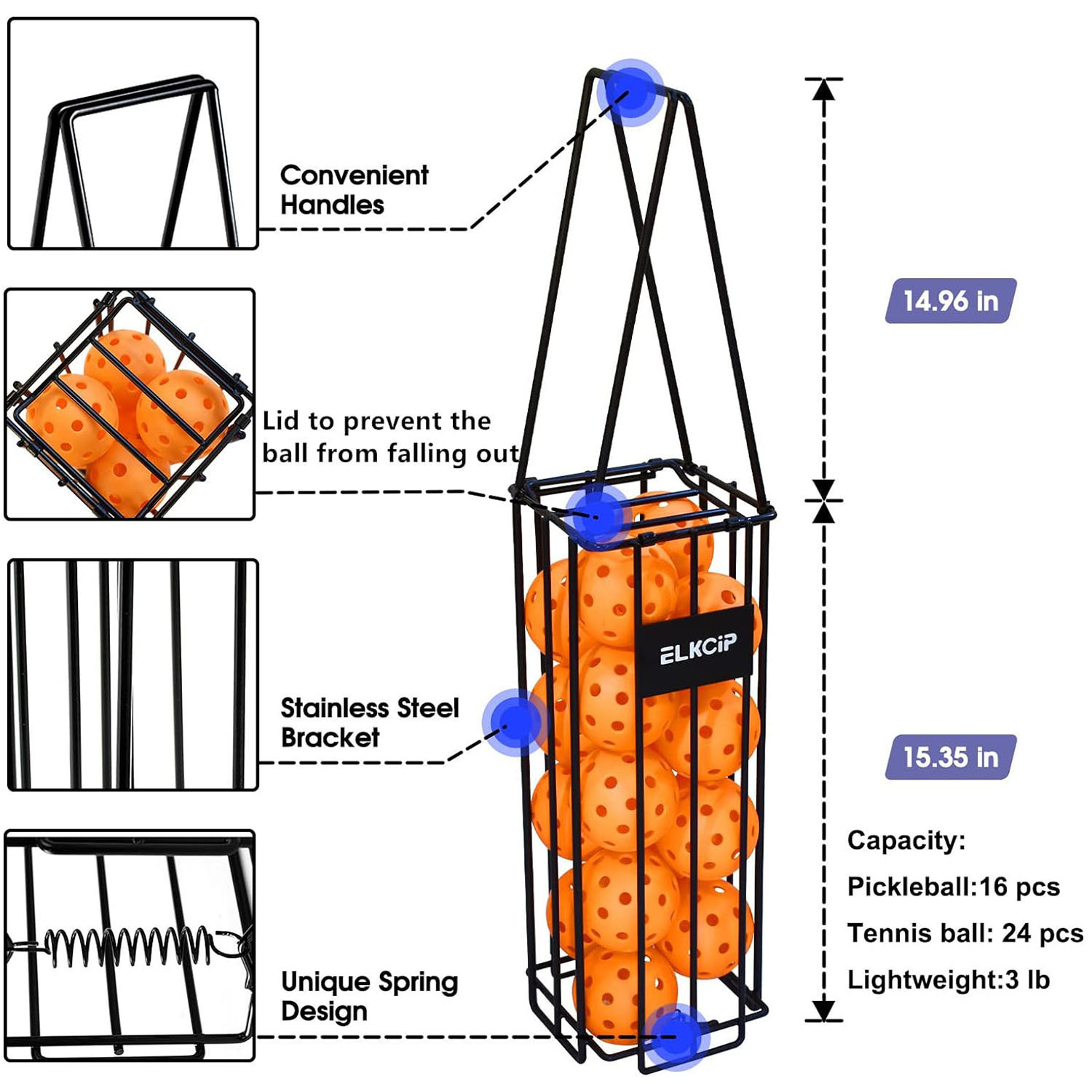 Convenient Handles

Lid to prevent the ball from falling out

Stainless Steel Bracket

Unique Spring Design

ELKCiP

14.96 in

15.35 in

Capacity:

Pickleball:16 pcs

Tennis ball: 24 pcs

Lightweight:3 lb