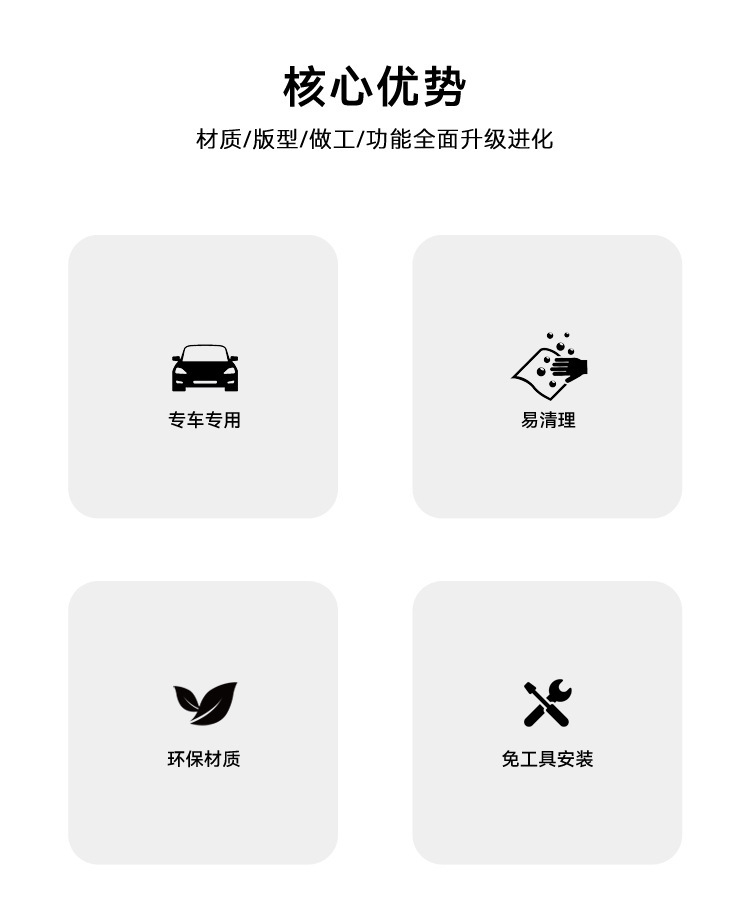 核心优势

材质/版型/做工/功能全面升级进化

专车专用

易清理

环保材质

免工具安装