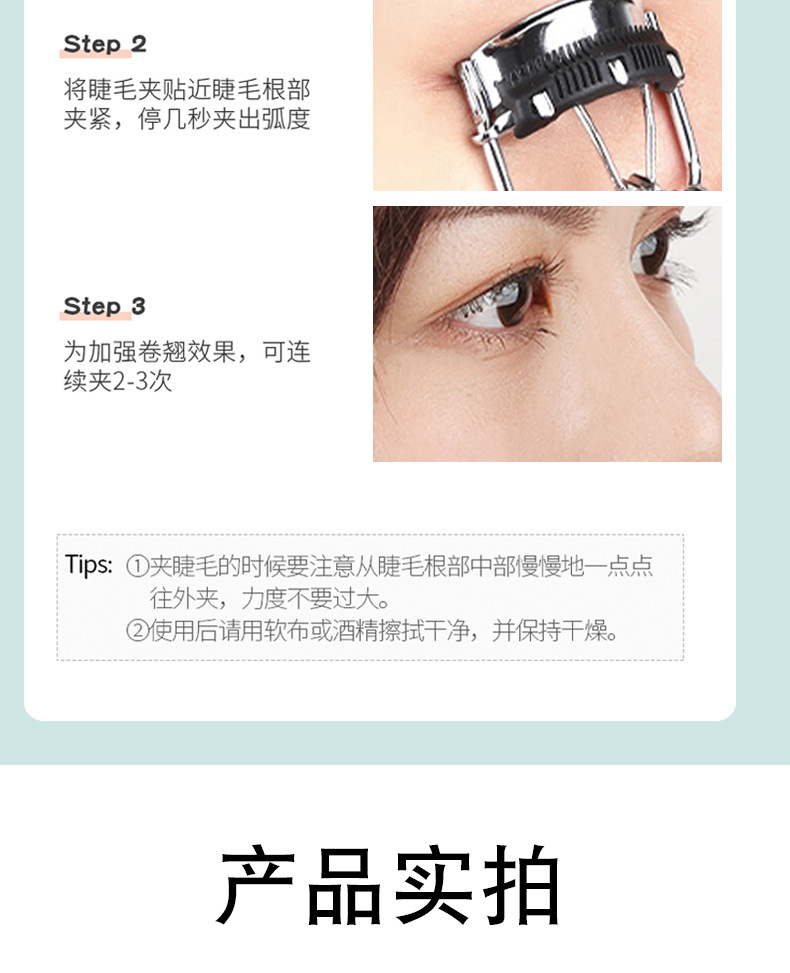 Step 2
将睫毛夹贴近睫毛根部夹紧，停几秒夹出弧度

Step 3
为加强卷翘效果，可连续夹2-3次

Tips: ①夹睫毛的时候要注意从睫毛根部中部慢慢地一点点往外夹，力度不要过大。
②使用后请用软布或酒精擦拭干净，并保持干燥。

产品实拍