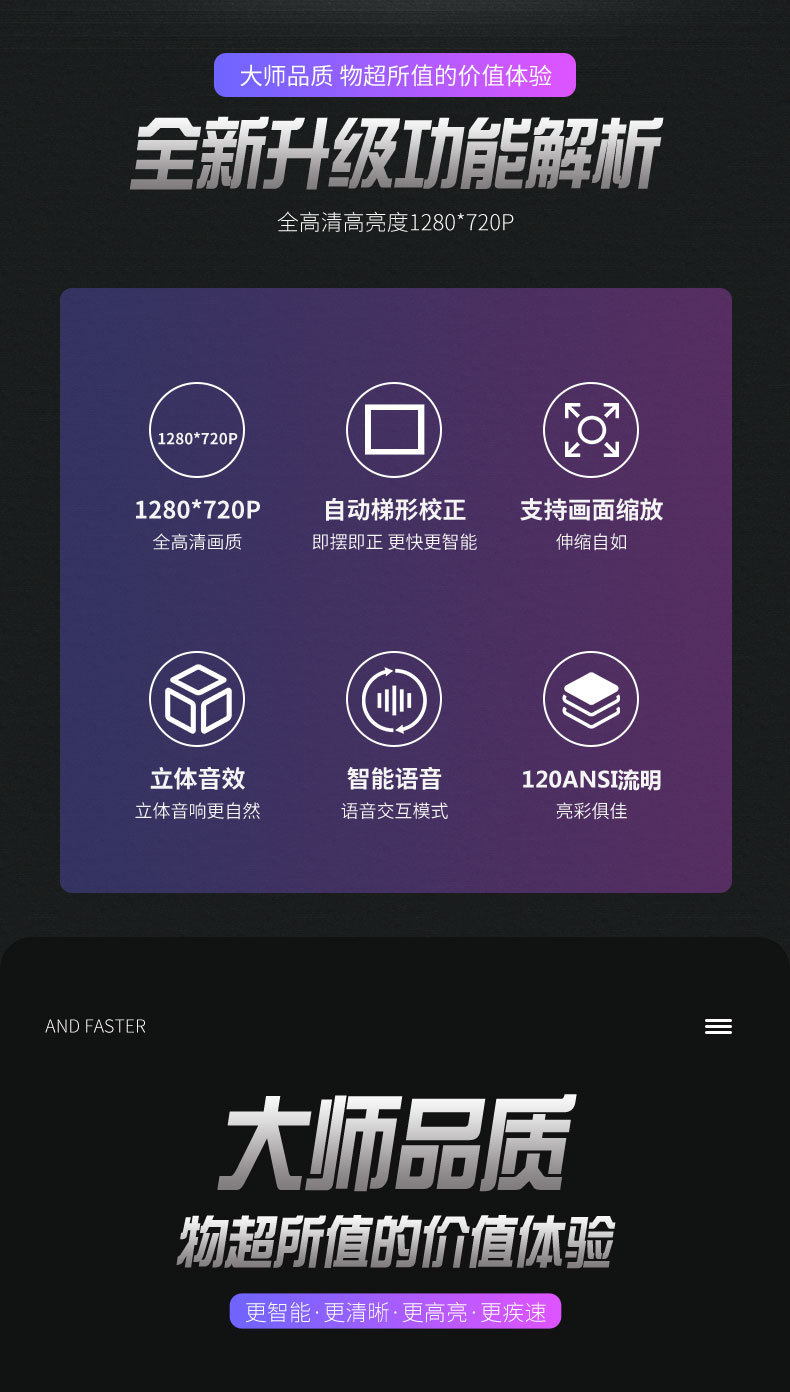 大师品质 物超所值的价值体验

全新升级功能解析

全高清高亮度1280*720P

1280*720P

1280*720P
全高清画质

自动梯形校正
即摆即正 更快更智能

支持画面缩放
伸缩自如

立体音效
立体音响更自然

智能语音
语音交互模式

120ANSI流明
亮彩俱佳

AND FASTER

大师品质

物超所值的价值体验

更智能·更清晰·更高亮·更疾速