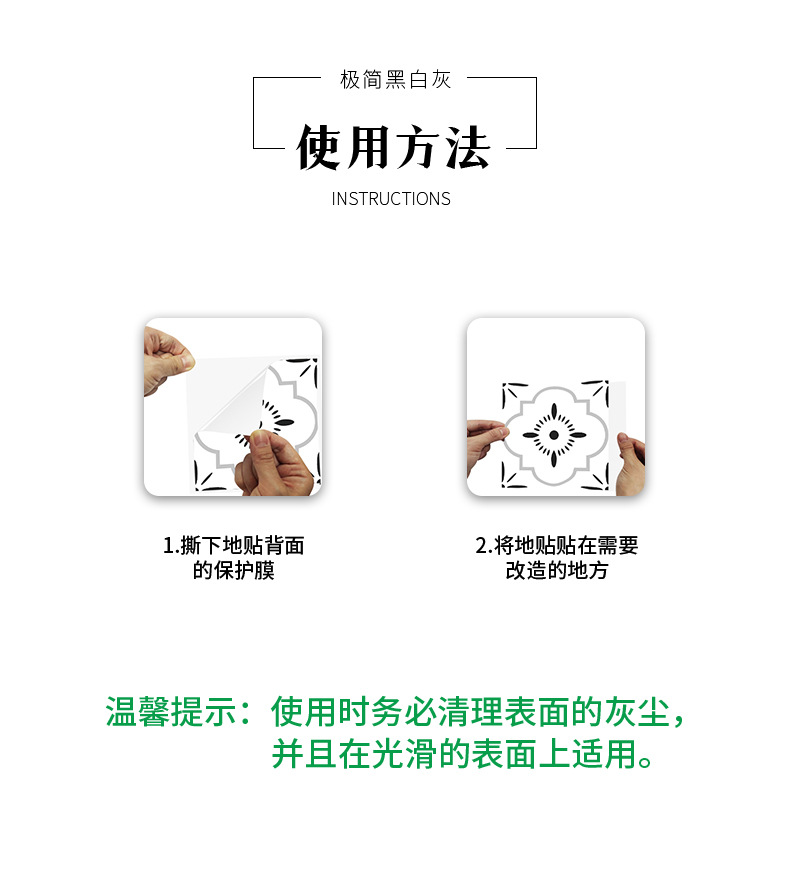 极简黑白灰

使用方法

INSTRUCTIONS

1.撕下地贴背面的保护膜

2.将地贴贴在需要改造的地方

温馨提示：使用时务必清理表面的灰尘，并且在光滑的表面上适用。