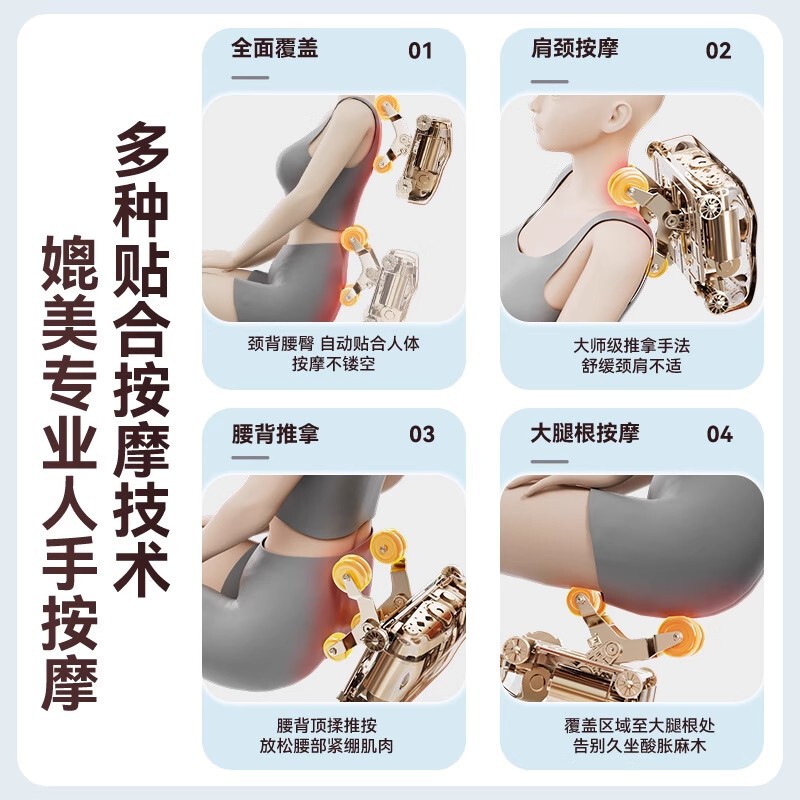 多种贴合按摩技术

媲美专业人手按摩

全面覆盖 01

颈背腰臀 自动贴合人体
按摩不镂空

肩颈按摩 02

大师级推拿手法
舒缓颈肩不适

腰背推拿 03

腰背顶揉推按
放松腰部紧绷肌肉

大腿根按摩 04

覆盖区域至大腿根处
告别久坐酸胀麻木