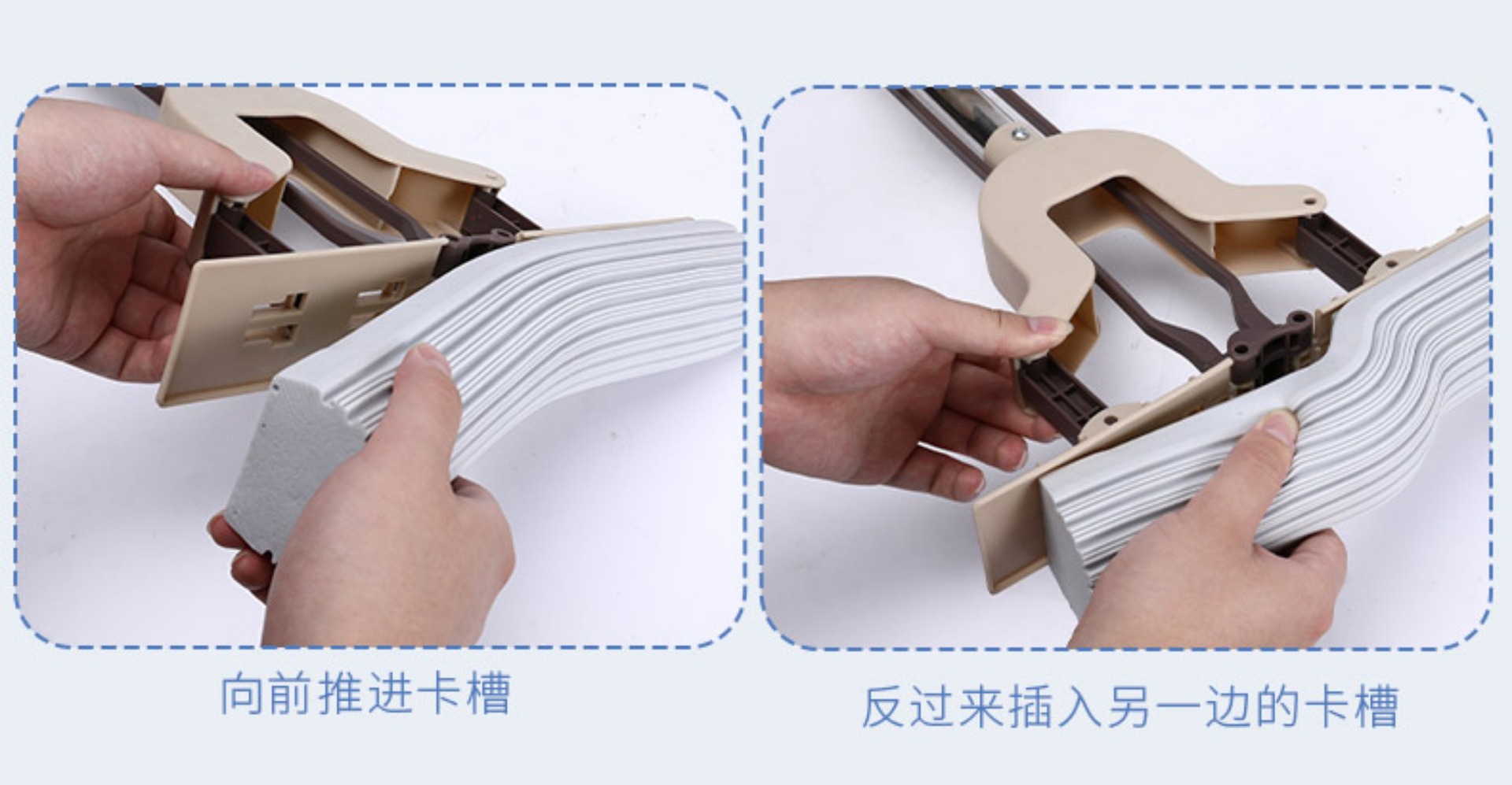 向前推进卡槽

反过来插入另一边的卡槽