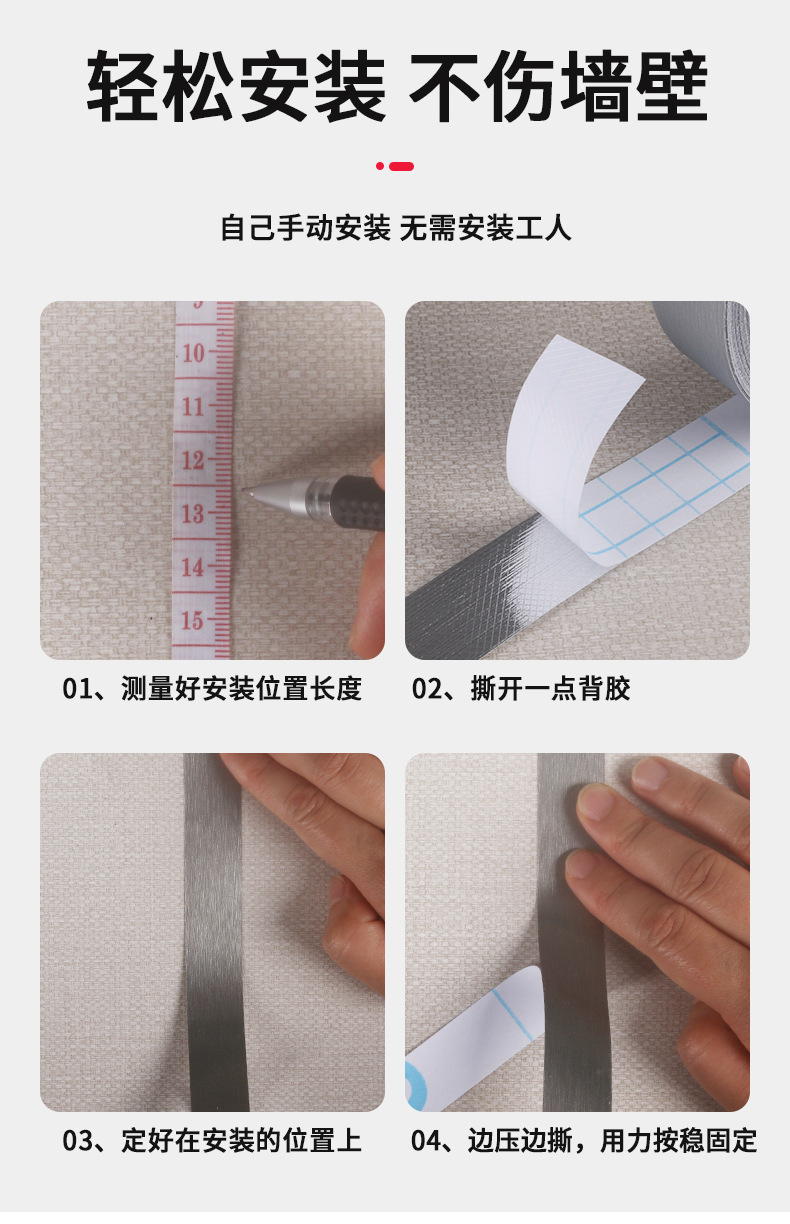 轻松安装 不伤墙壁

自己手动安装 无需安装工人

10
11
12
13
14
15

01、测量好安装位置长度

02、撕开一点背胶

03、定好在安装的位置上

04、边压边撕，用力按稳固定