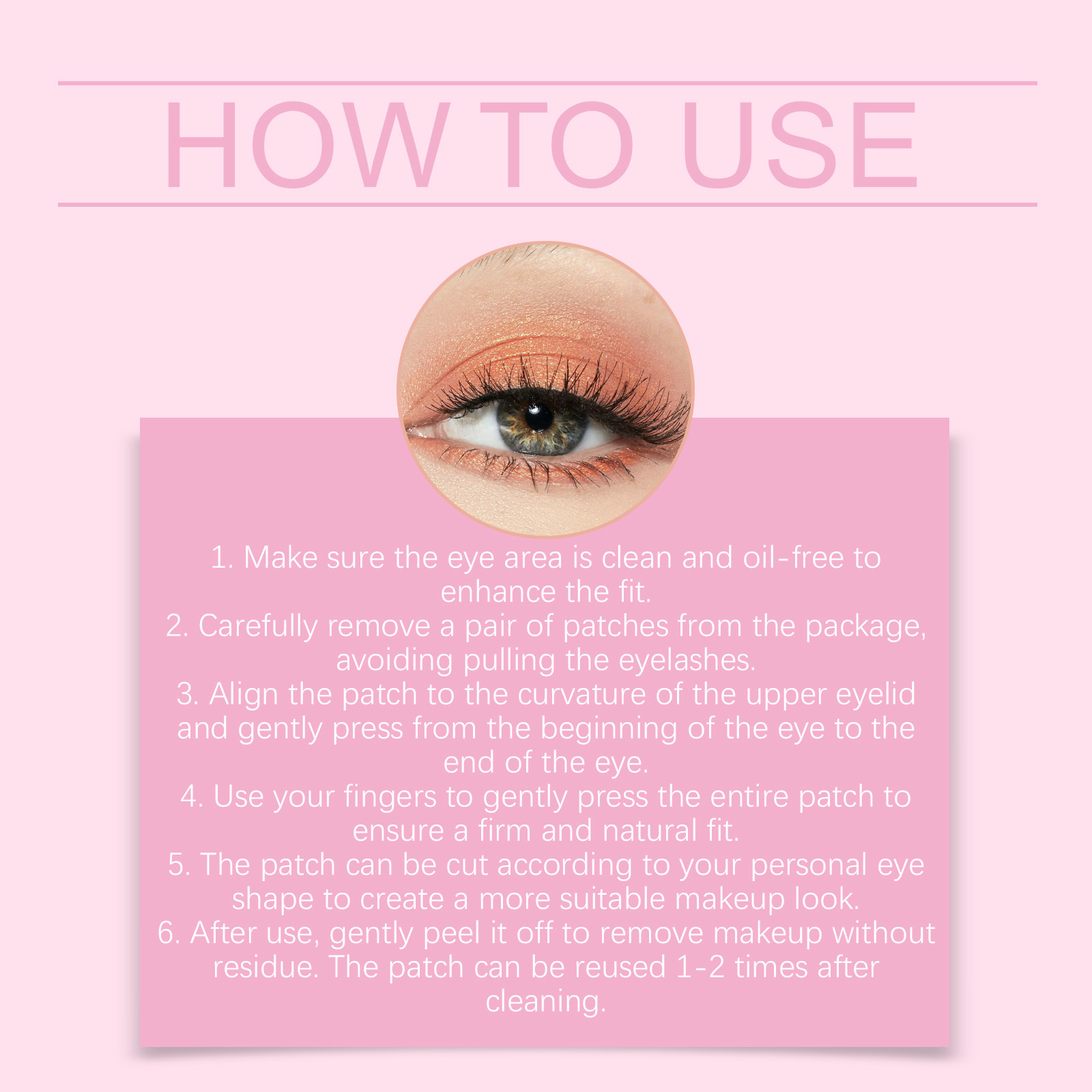 HOW TO USE

1. Make sure the eye area is clean and oil-free to enhance the fit.
2. Carefully remove a pair of patches from the package, avoiding pulling the eyelashes.
3. Align the patch to the curvature of the upper eyelid and gently press from the beginning of the eye to the end of the eye.
4. Use your fingers to gently press the entire patch to ensure a firm and natural fit.
5. The patch can be cut according to your personal eye shape to create a more suitable makeup look.
6. After use, gently peel it off to remove makeup without residue. The patch can be reused 1-2 times after cleaning.