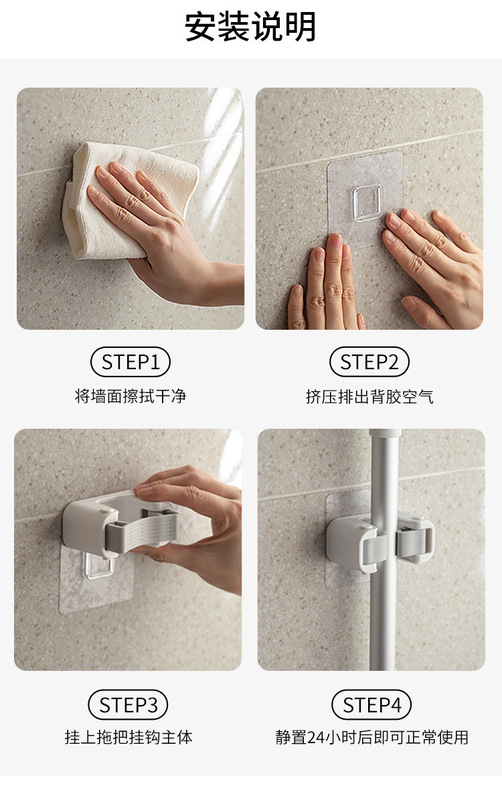 安装说明

STEP1
将墙面擦拭干净

STEP2
挤压排出背胶空气

STEP3
挂上拖把挂钩主体

STEP4
静置24小时后即可正常使用