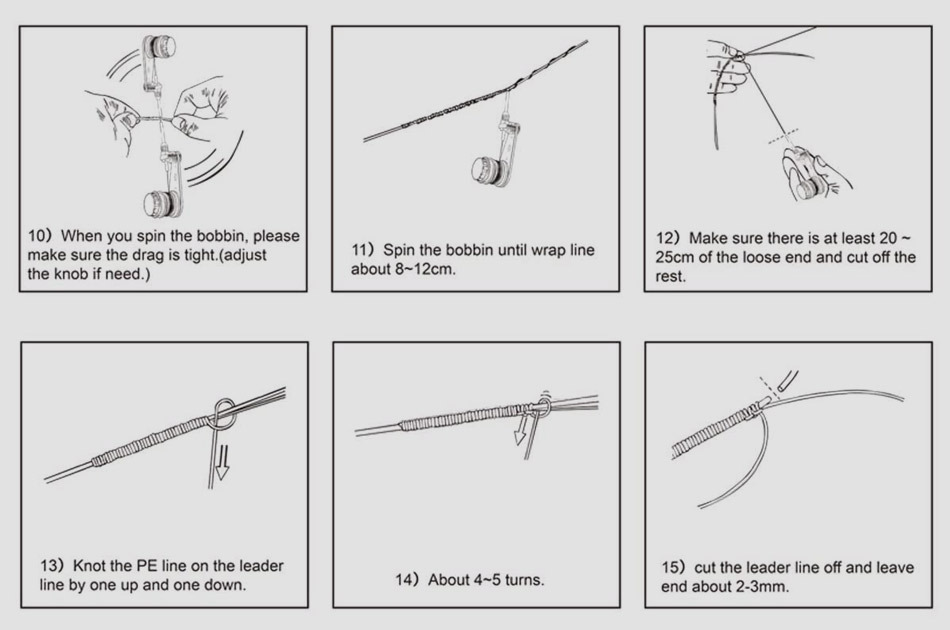 10）When you spin the bobbin, please make sure the drag is tight.(adjust the knob if need.)

11）Spin the bobbin until wrap line about 8~12cm.

12）Make sure there is at least 20 ~ 25cm of the loose end and cut off the rest.

13）Knot the PE line on the leader line by one up and one down.

14）About 4~5 turns.

15）cut the leader line off and leave end about 2-3mm.