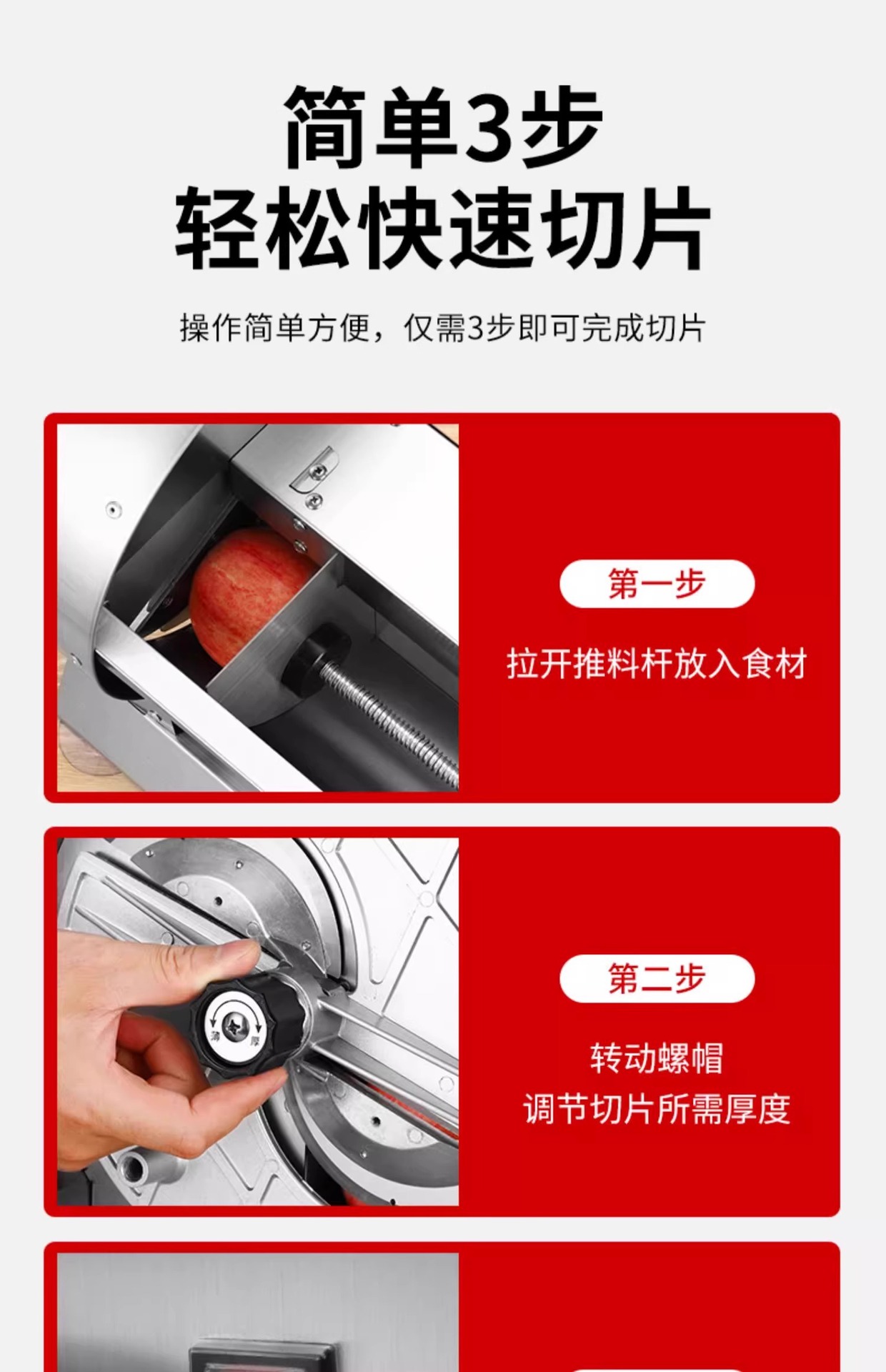 简单3步
轻松快速切片

操作简单方便，仅需3步即可完成切片

第一步

拉开推料杆放入食材

薄 厚

第二步

转动螺帽
调节切片所需厚度