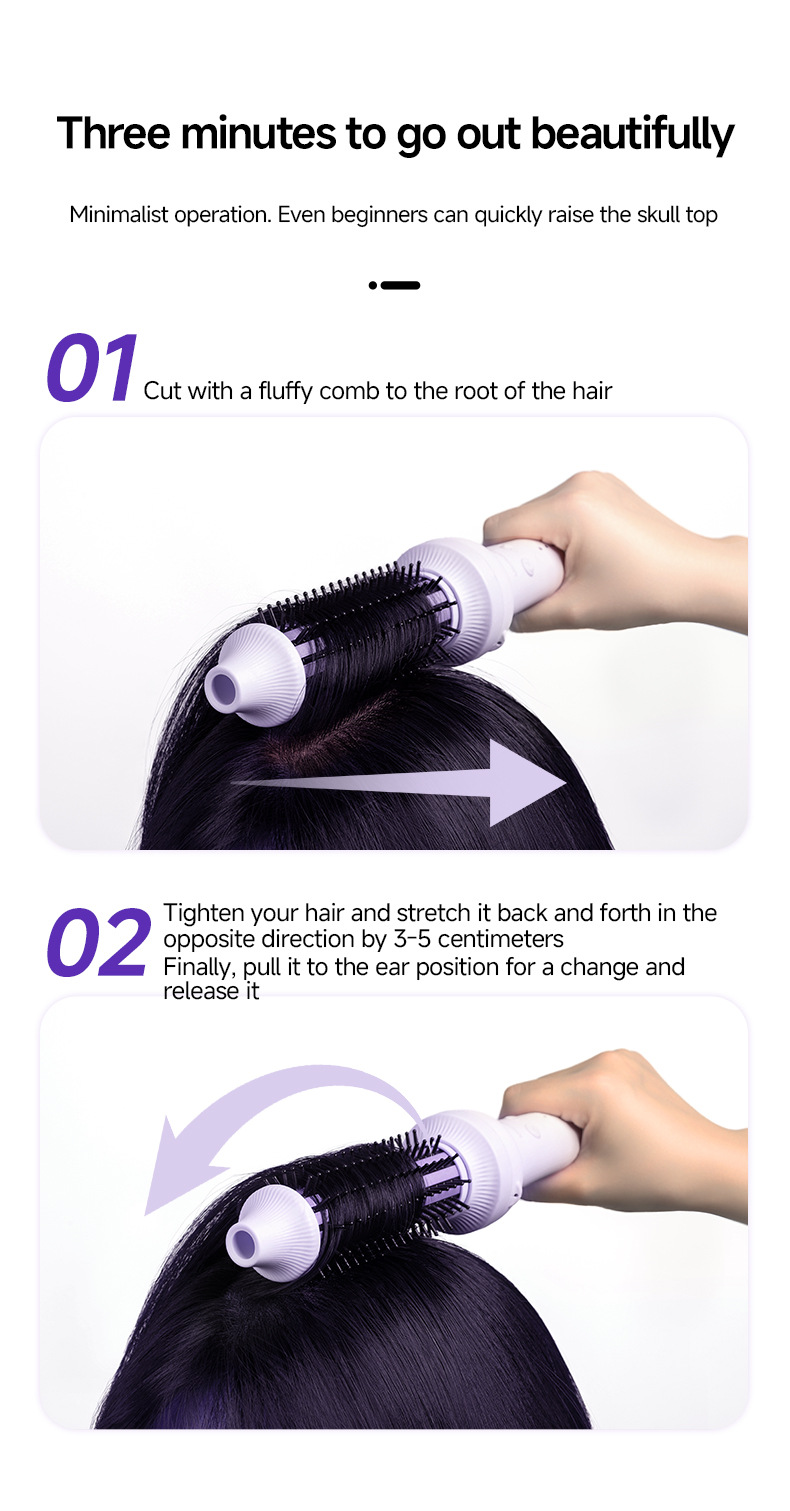 Three minutes to go out beautifully

Minimalist operation. Even beginners can quickly raise the skull top

01 Cut with a fluffy comb to the root of the hair

02 Tighten your hair and stretch it back and forth in the opposite direction by 3-5 centimeters
Finally, pull it to the ear position for a change and release it