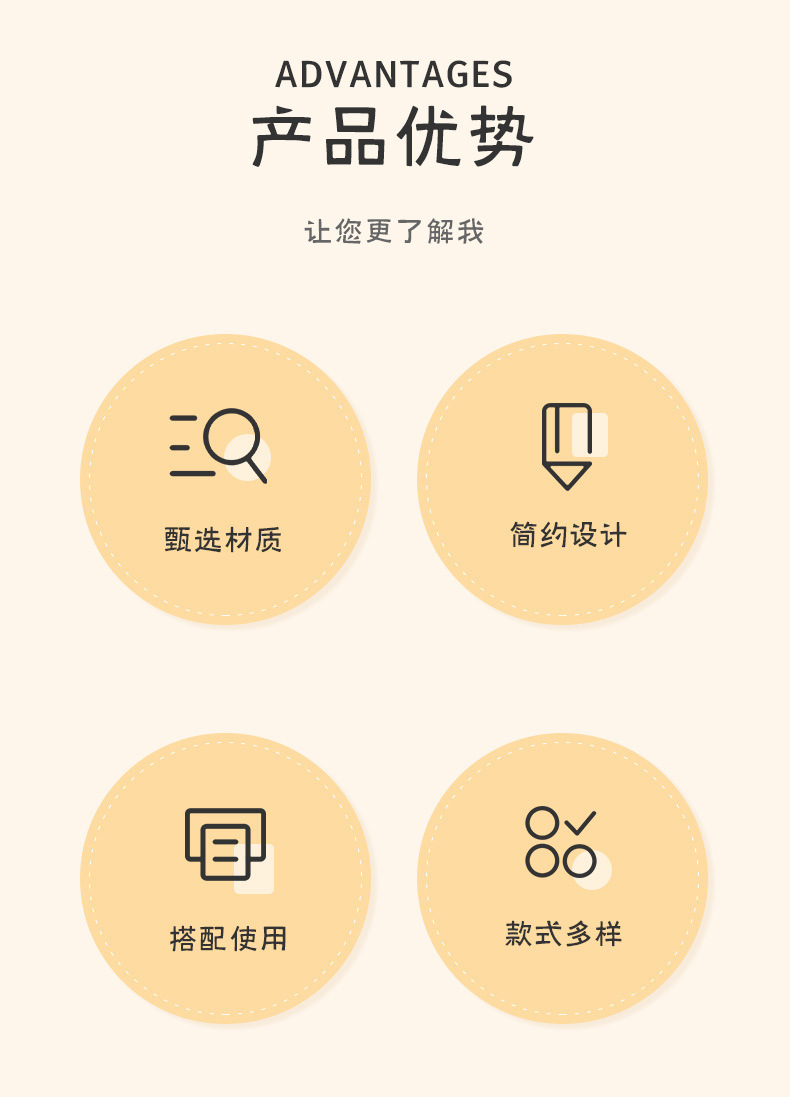 ADVANTAGES
产品优势

让您更了解我

甄选材质

简约设计

搭配使用

款式多样