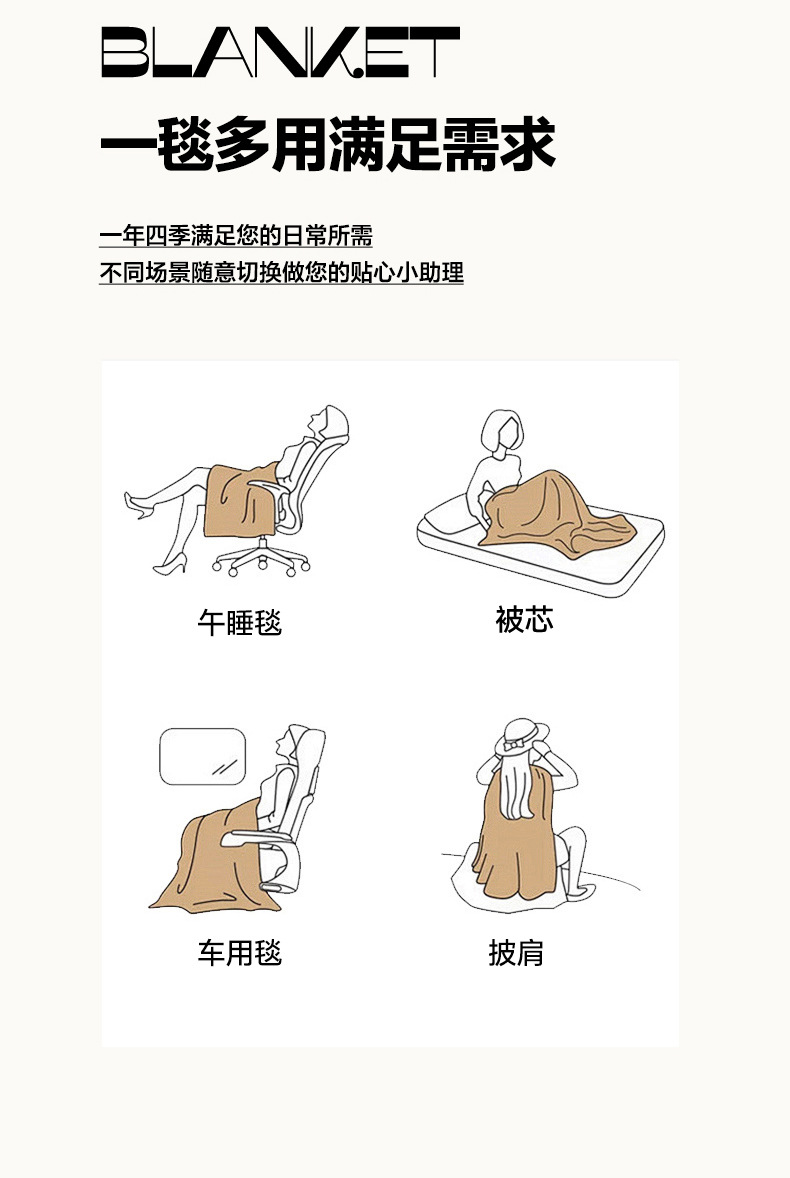 BLANKET

一毯多用满足需求

一年四季满足您的日常所需
不同场景随意切换做您的贴心小助理

午睡毯

被芯

车用毯

披肩