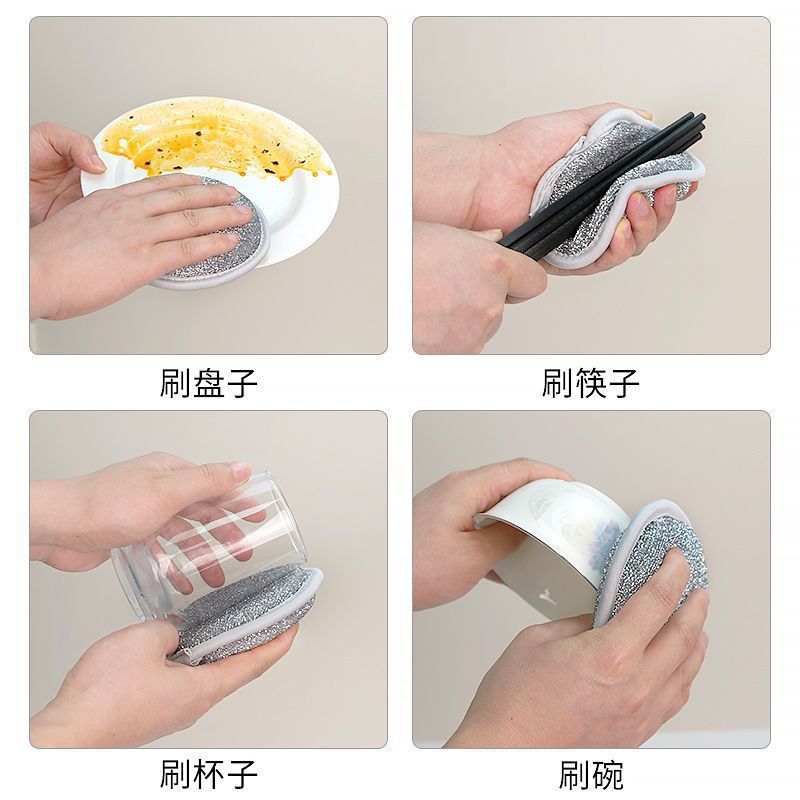 刷盘子

刷筷子

刷杯子

刷碗