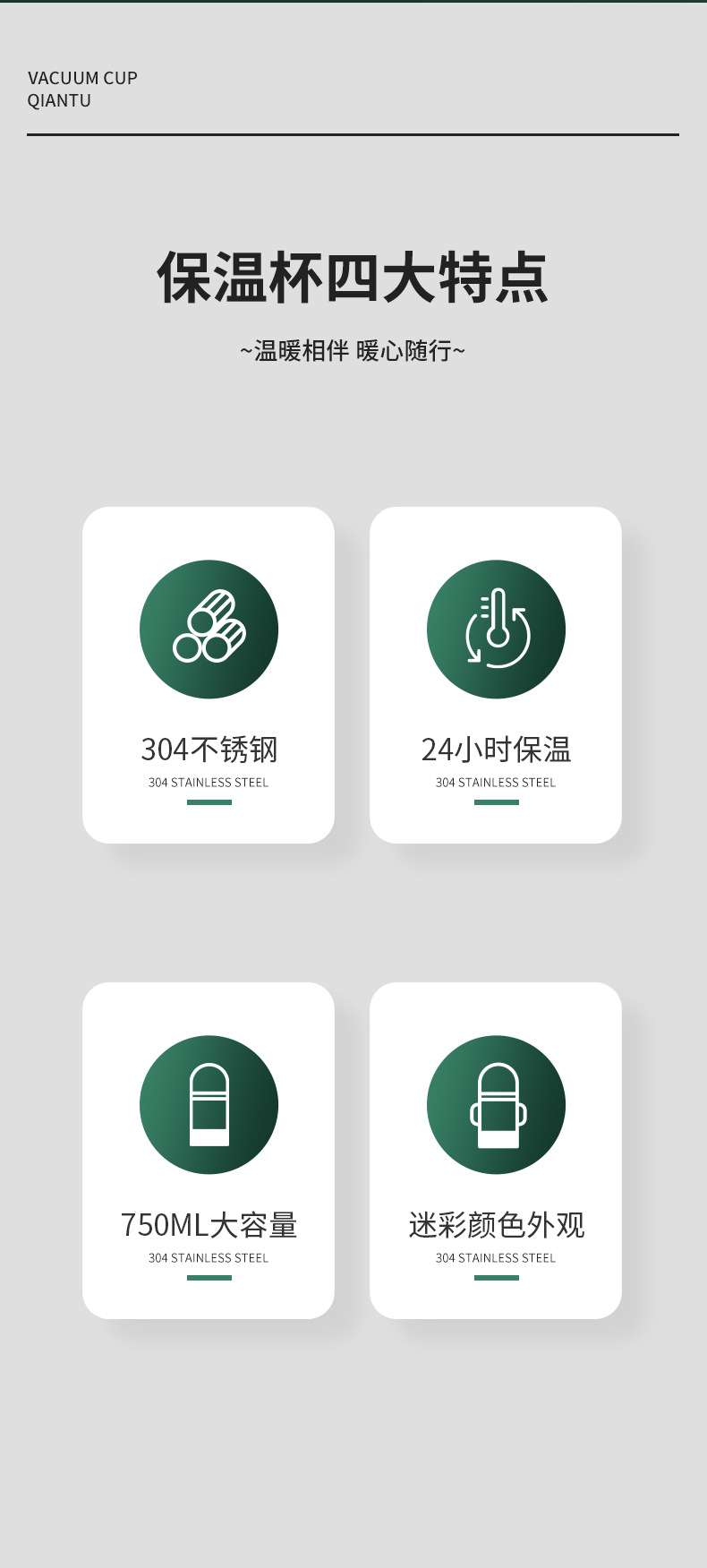 VACUUM CUP
QIANTU

保温杯四大特点

~温暖相伴 暖心随行~

304不锈钢
304 STAINLESS STEEL

24小时保温
304 STAINLESS STEEL

750ML大容量
304 STAINLESS STEEL

迷彩颜色外观
304 STAINLESS STEEL