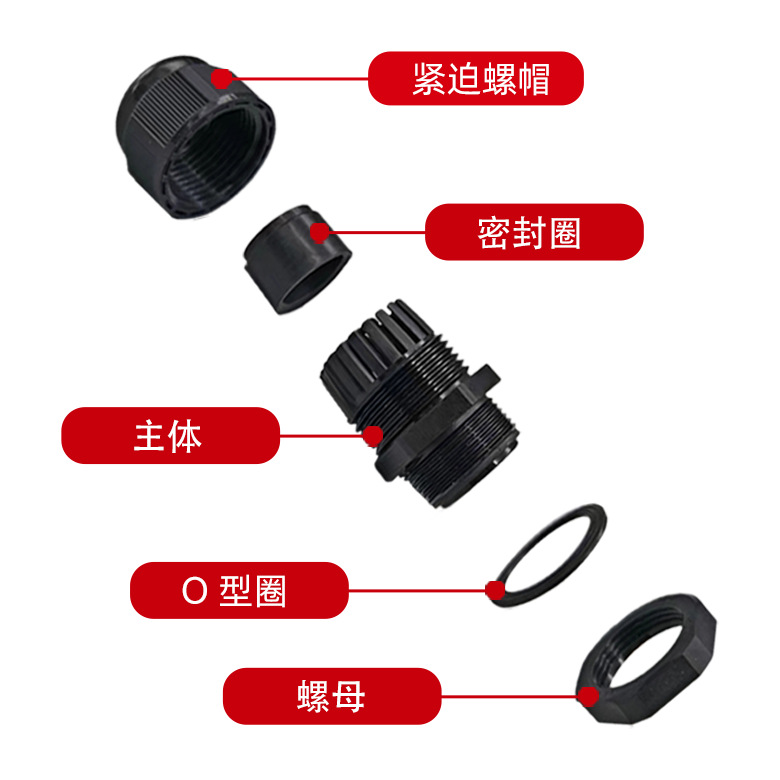 紧迫螺帽

密封圈

主体

O 型圈

螺母