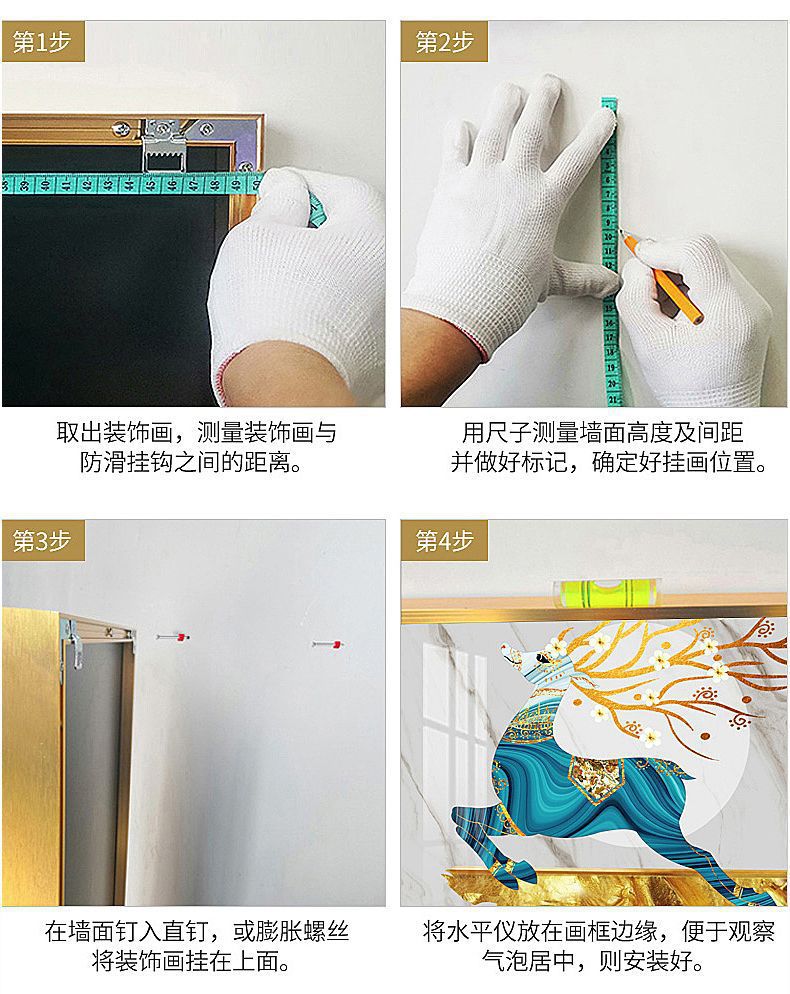 第1步

取出装饰画，测量装饰画与防滑挂钩之间的距离。

第2步

用尺子测量墙面高度及间距并做好标记，确定好挂画位置。

第3步

在墙面钉入直钉，或膨胀螺丝将装饰画挂在上面。

第4步

将水平仪放在画框边缘，便于观察气泡居中，则安装好。