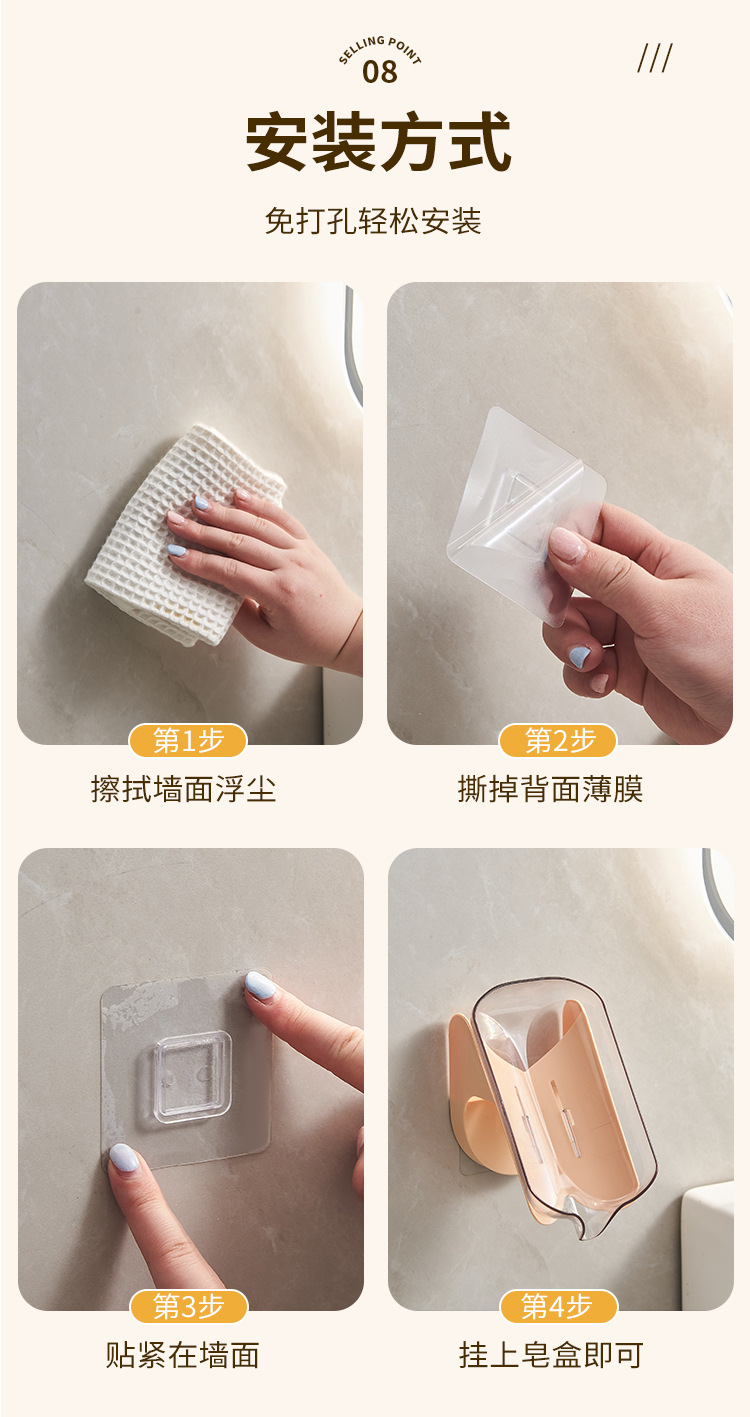 SELLING POINT
08

///

安装方式

免打孔轻松安装

第1步
擦拭墙面浮尘

第2步
撕掉背面薄膜

第3步
贴紧在墙面

第4步
挂上皂盒即可