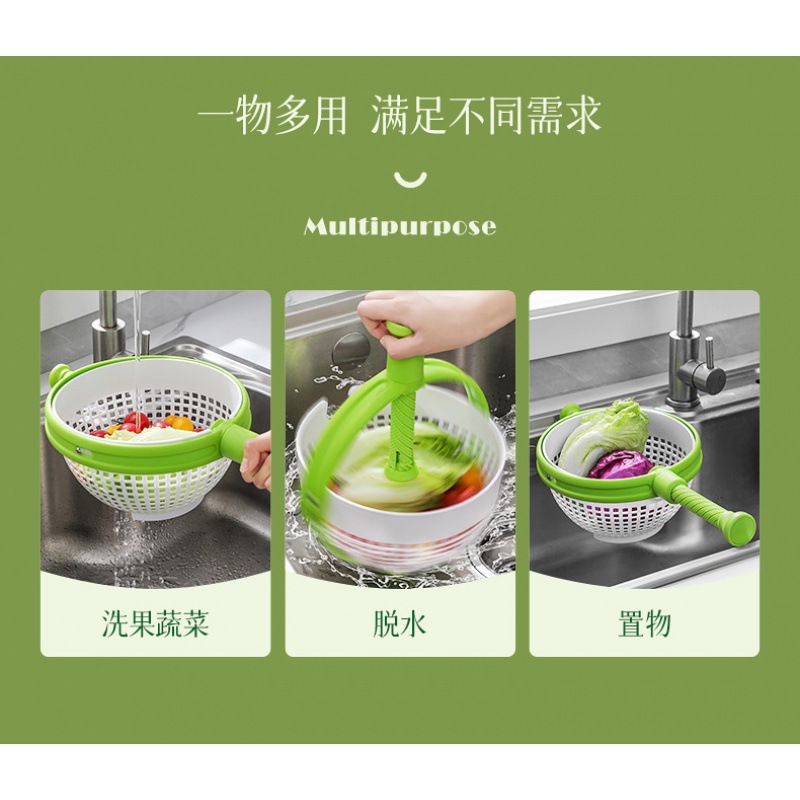 一物多用 满足不同需求

Multipurpose

洗果蔬菜

脱水

置物