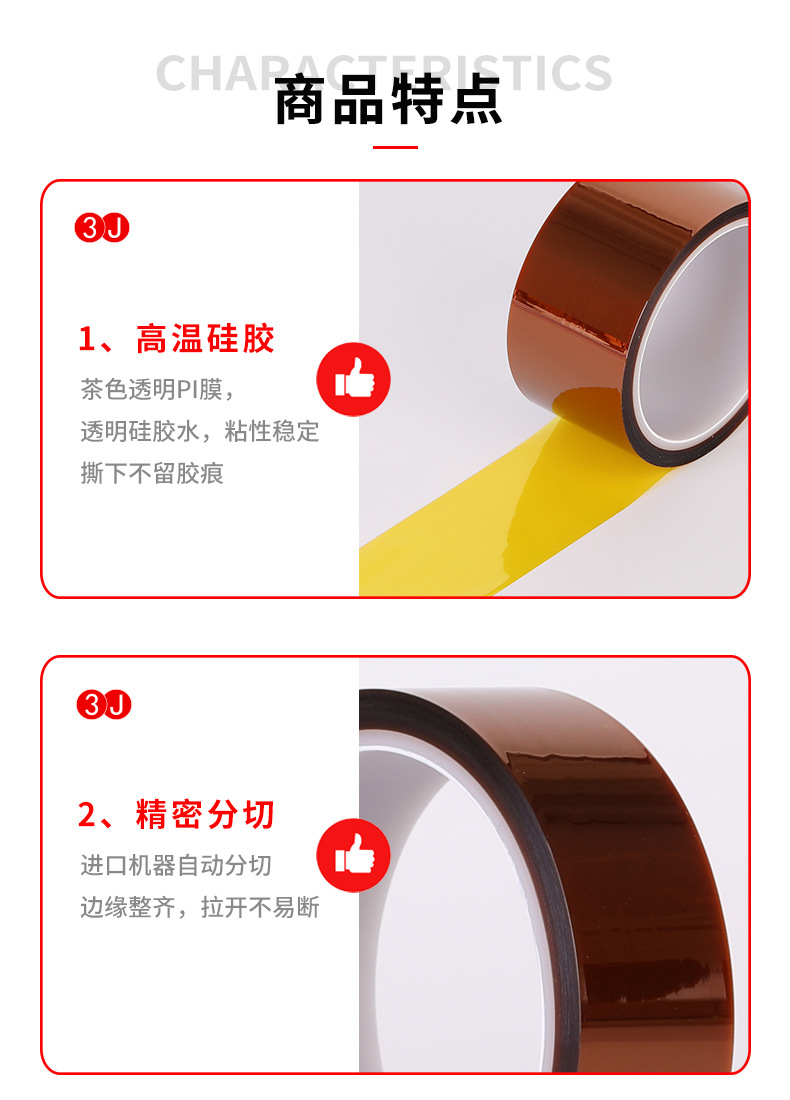 CHARACTERISTICS
商品特点

3J

1、高温硅胶
茶色透明PI膜，
透明硅胶水，粘性稳定
撕下不留胶痕

3J

2、精密分切
进口机器自动分切
边缘整齐，拉开不易断