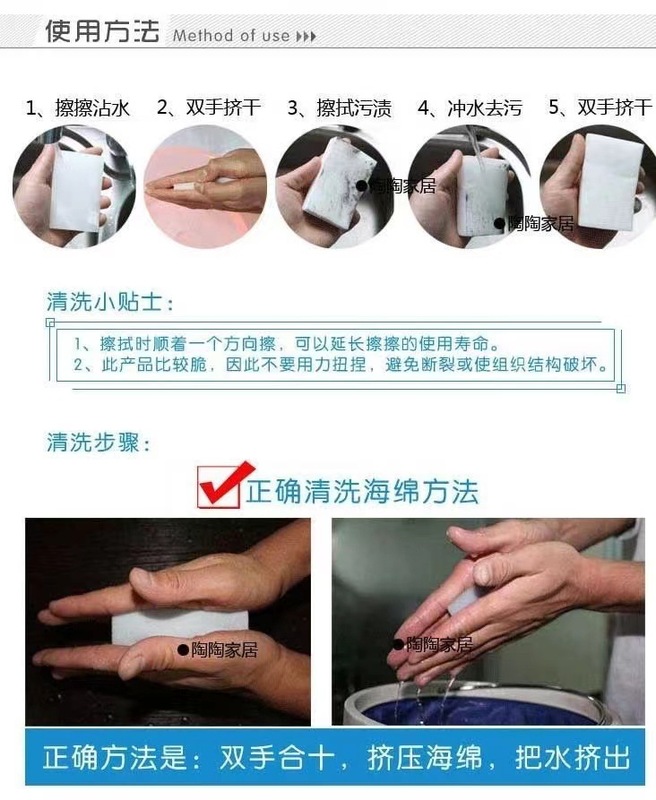 使用方法 Method of use

1、擦擦沾水 2、双手挤干 3、擦拭污渍 4、冲水去污 5、双手挤干

●陶陶家居

●陶陶家居

清洗小贴士：

1、擦拭时顺着一个方向擦，可以延长擦擦的使用寿命。
2、此产品比较脆，因此不要用力扭捏，避免断裂或使组织结构破坏。

清洗步骤：

正确清洗海绵方法

●陶陶家居

●陶陶家居

正确方法是：双手合十，挤压海绵，把水挤出