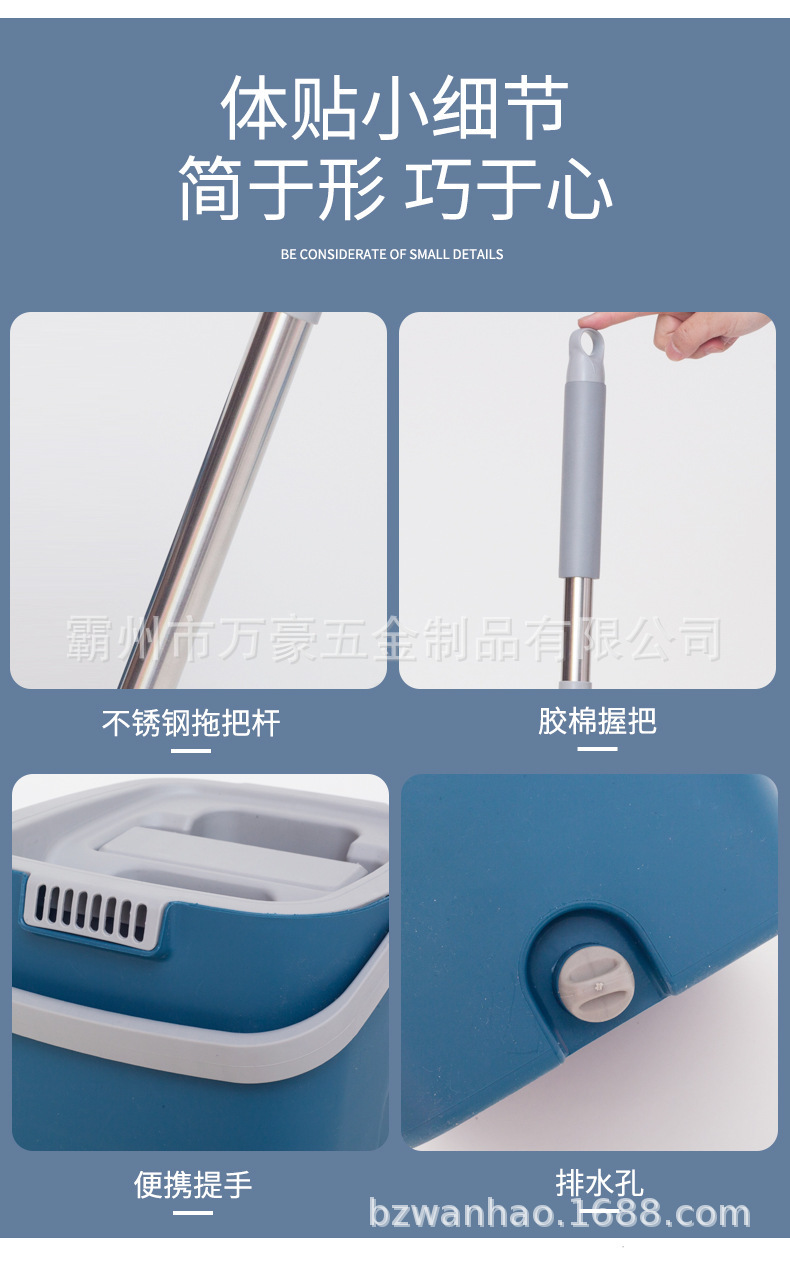 体贴小细节
简于形 巧于心

BE CONSIDERATE OF SMALL DETAILS

霸州市万豪五金制品有限公司

不锈钢拖把杆

胶棉握把

便携提手

排水孔

bzwanhao.1688.com