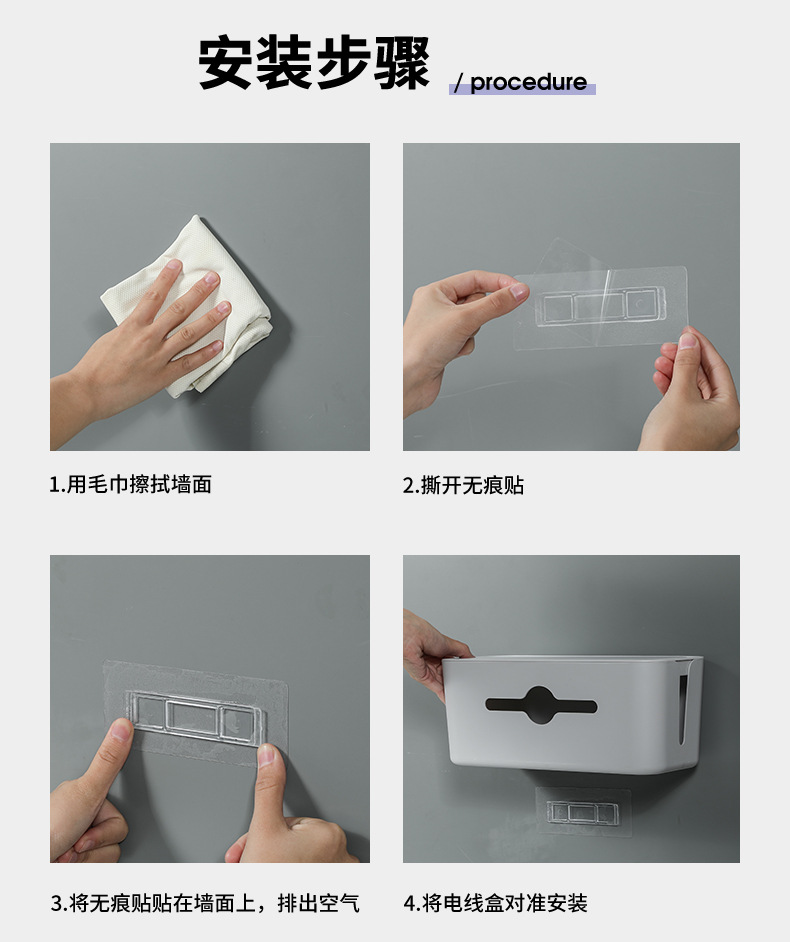 安装步骤 / procedure

1.用毛巾擦拭墙面

2.撕开无痕贴

3.将无痕贴贴在墙面上，排出空气

4.将电线盒对准安装