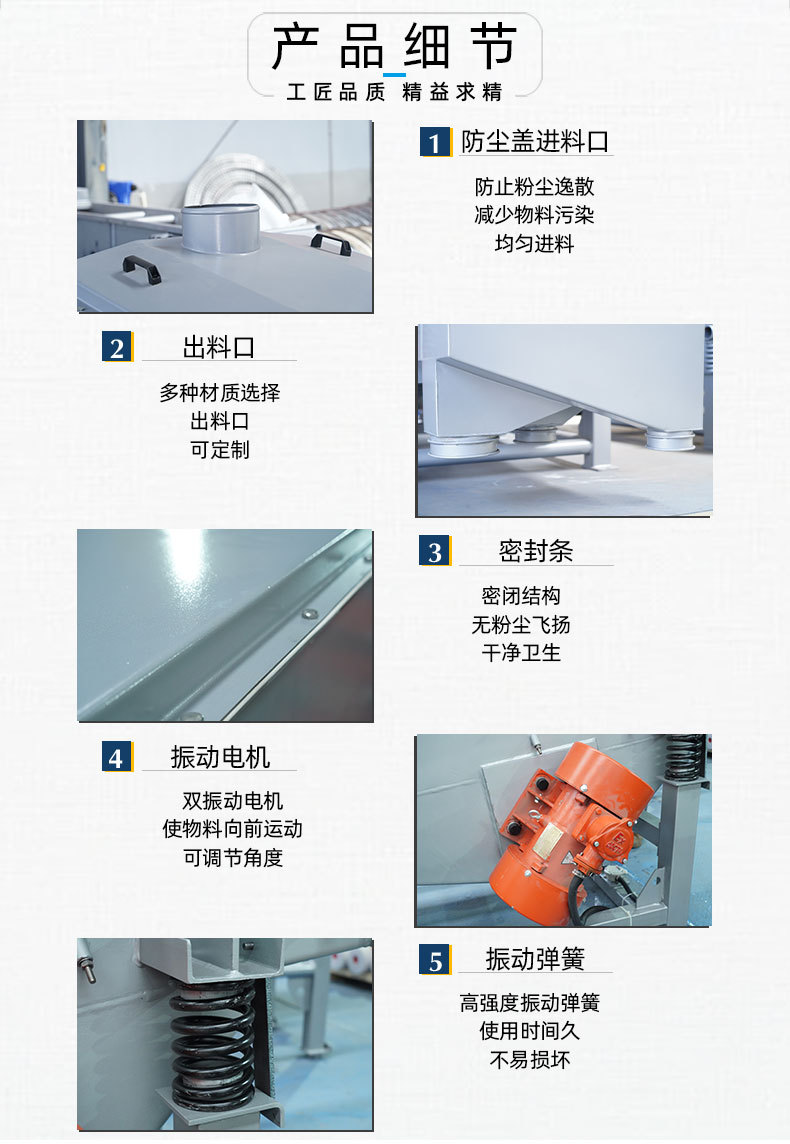 产品细节
工匠品质 精益求精

1 防尘盖进料口
防止粉尘逸散
减少物料污染
均匀进料

2 出料口
多种材质选择
出料口
可定制

3 密封条
密闭结构
无粉尘飞扬
干净卫生

4 振动电机
双振动电机
使物料向前运动
可调节角度

5 振动弹簧
高强度振动弹簧
使用时间久
不易损坏