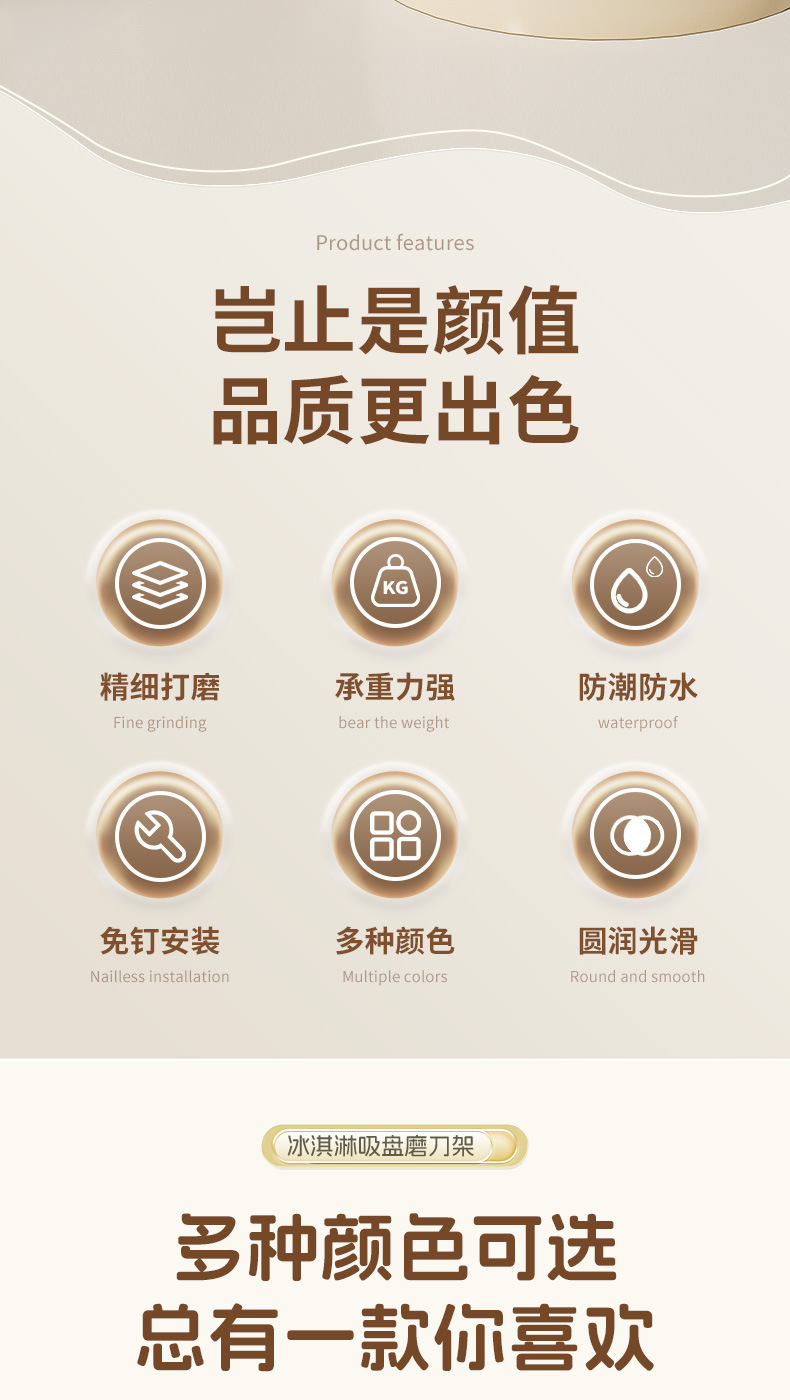 Product features

岂止是颜值
品质更出色

KG

精细打磨
Fine grinding

承重力强
bear the weight

防潮防水
waterproof

免钉安装
Nailless installation

多种颜色
Multiple colors

圆润光滑
Round and smooth

冰淇淋吸盘磨刀架

多种颜色可选
总有一款你喜欢